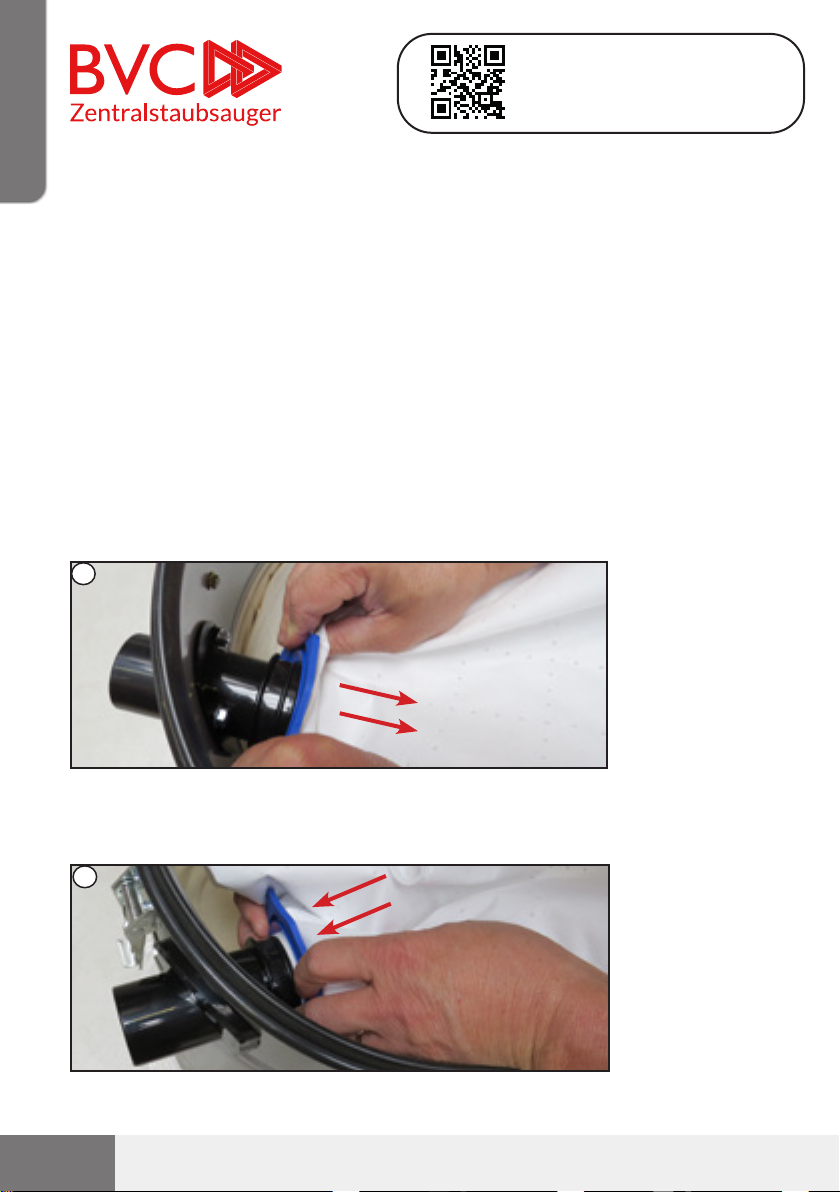 BVC
Zentralstaubsauger