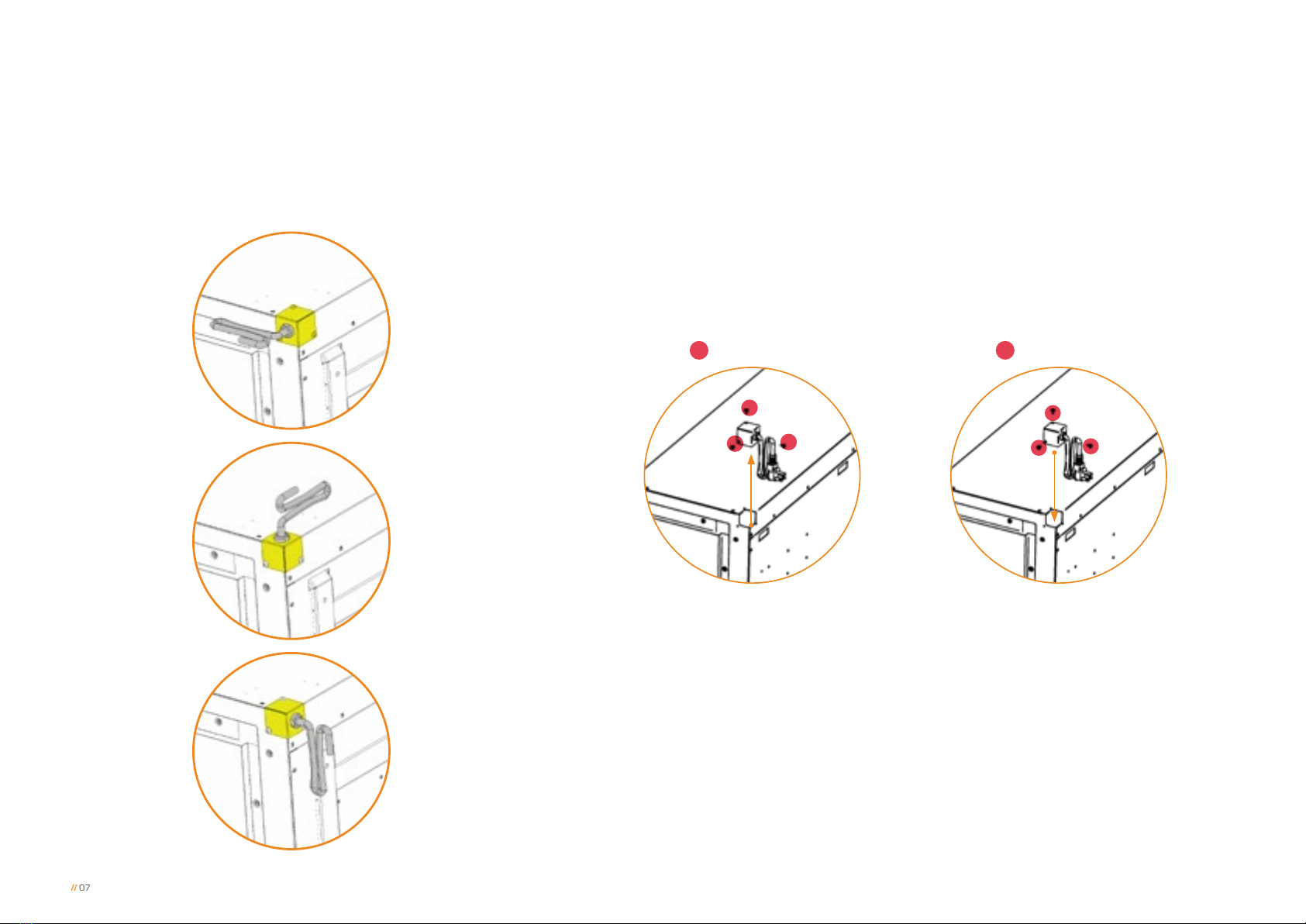 // 07