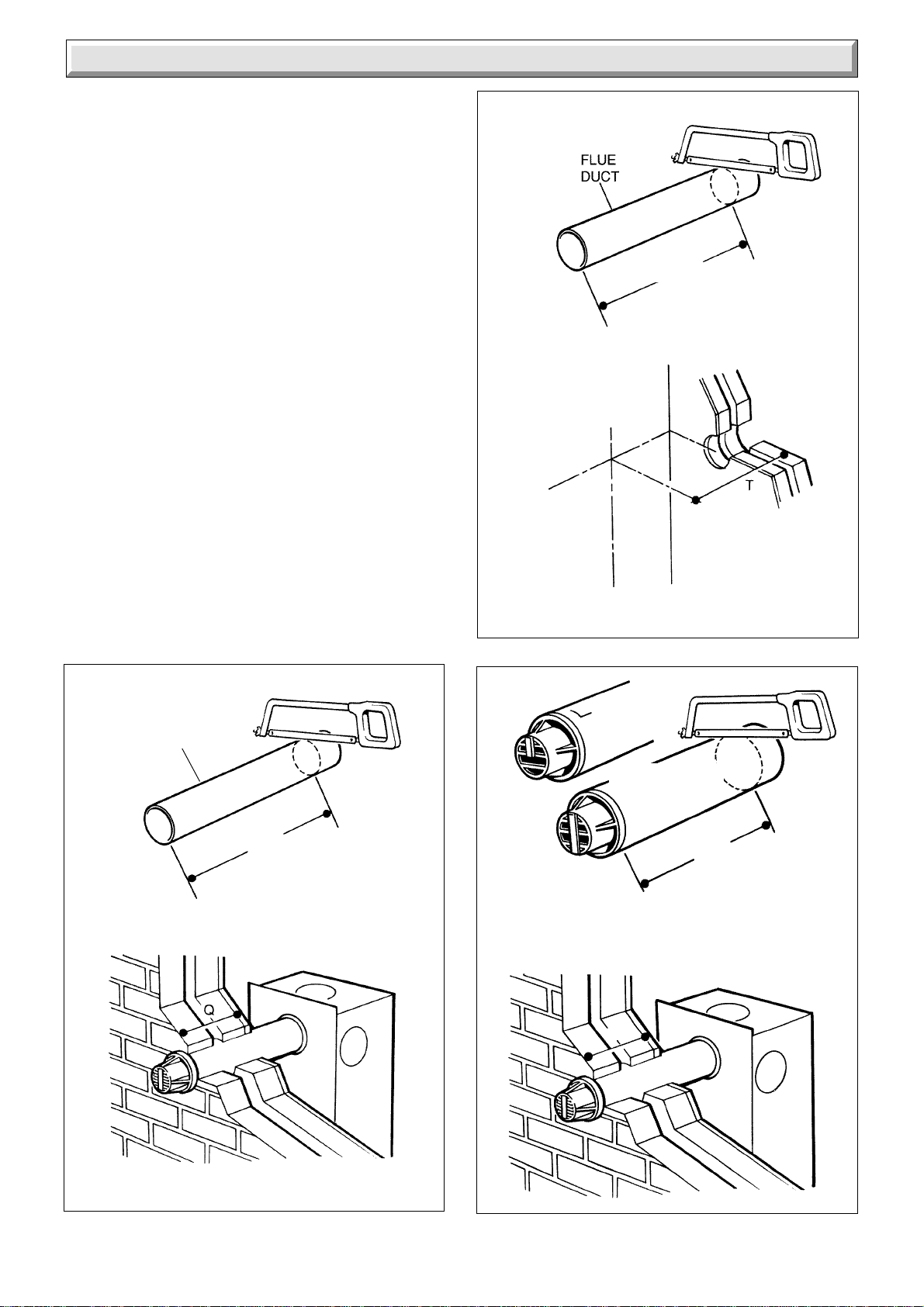 FLUE DUCT

T

Q