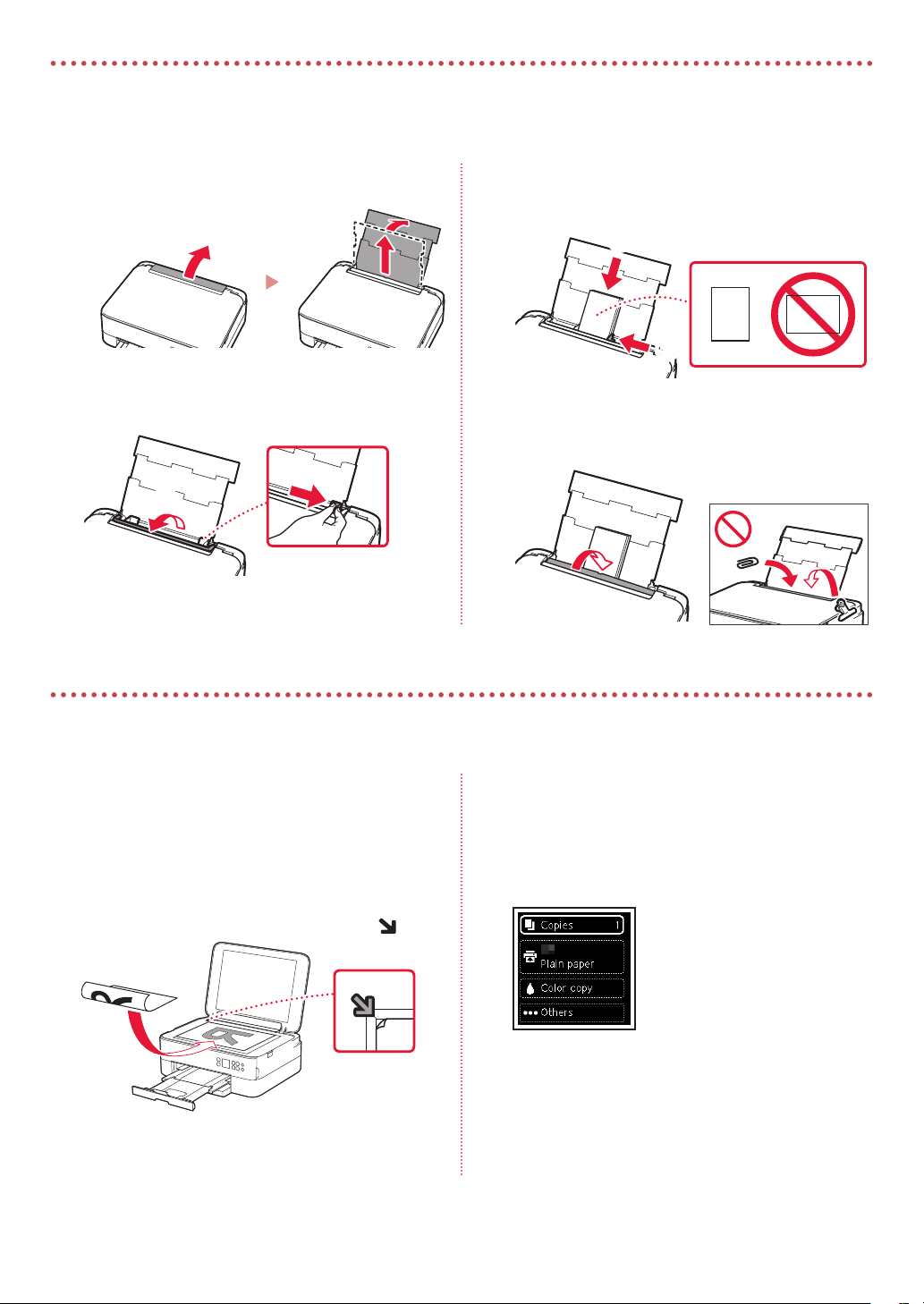 Copies 1
Plain paper
Color copy
Others