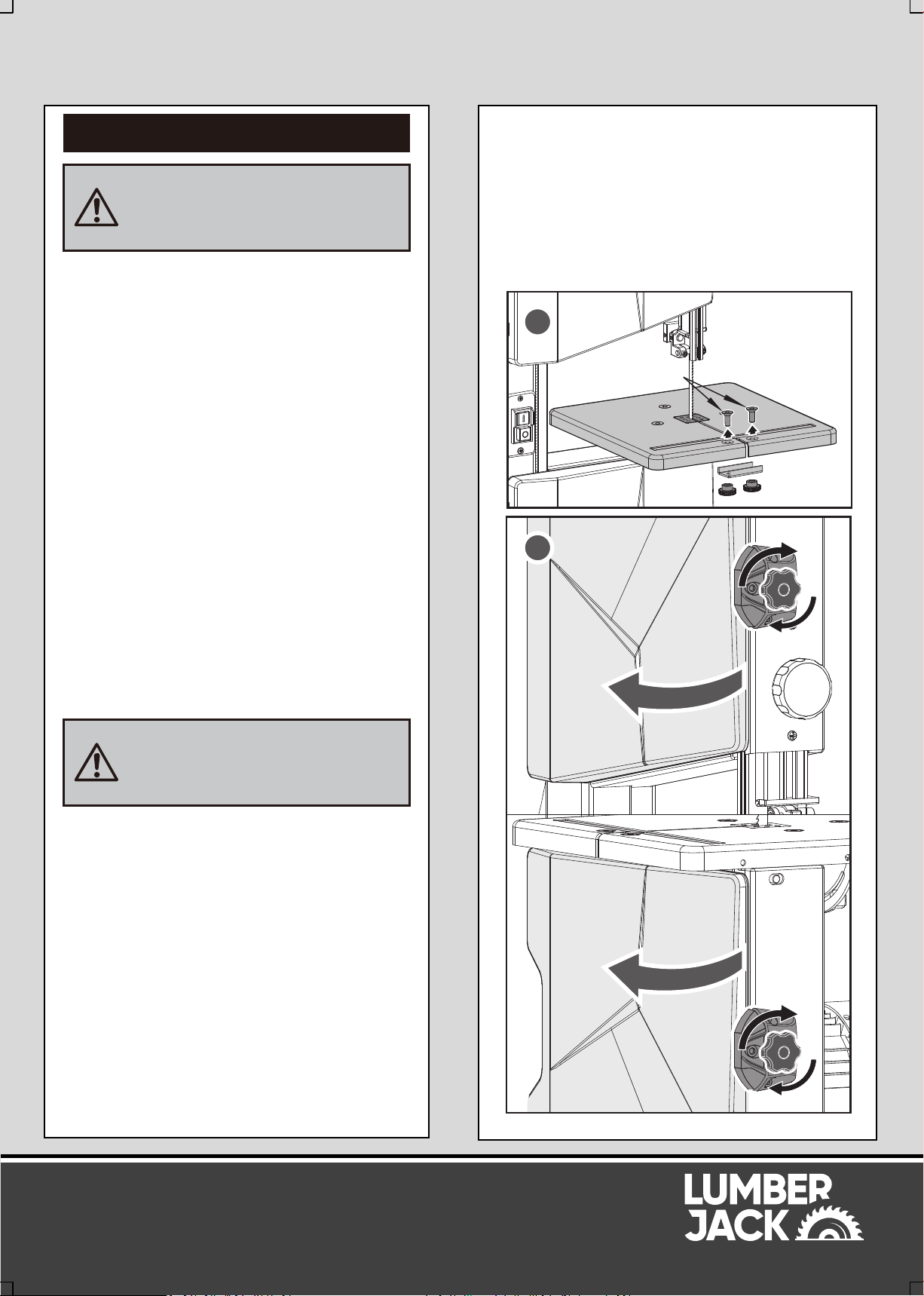 LUMBER JACK