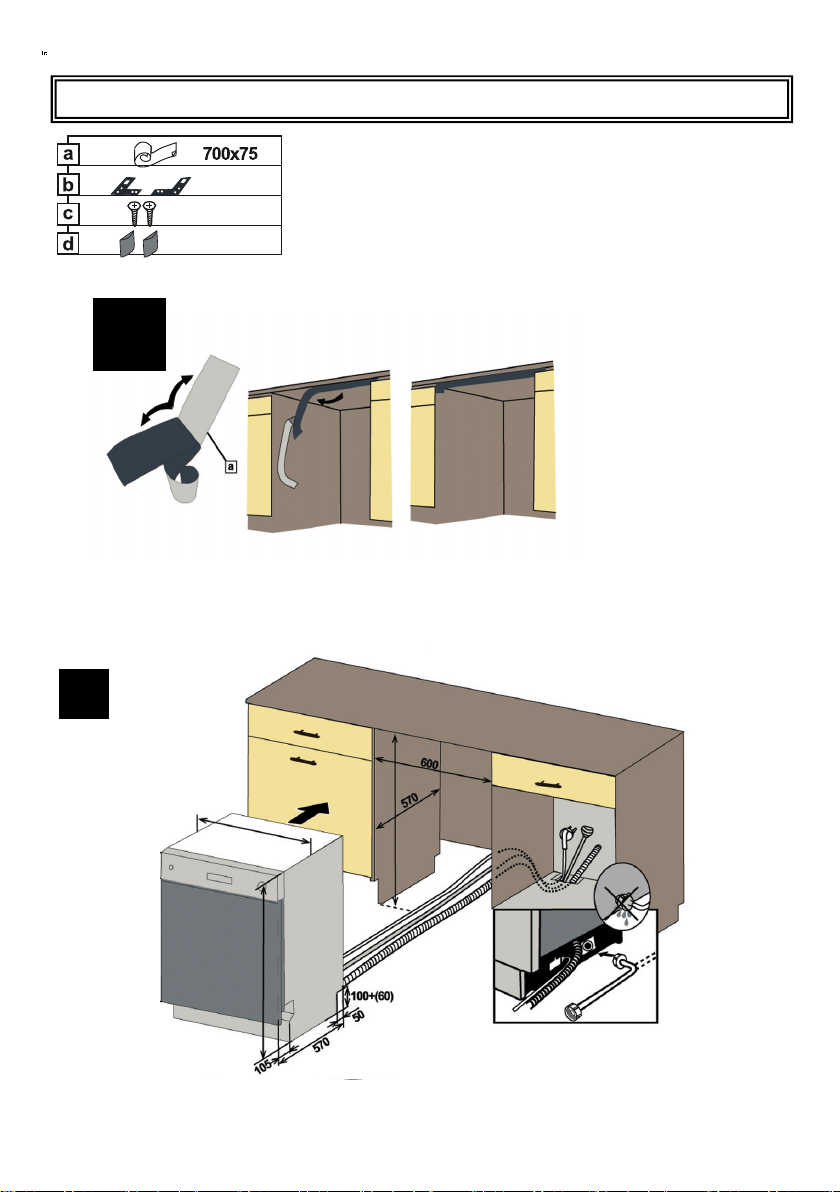 a 700x75
b
c
d

a

600
570
100+(60)
50
570
105