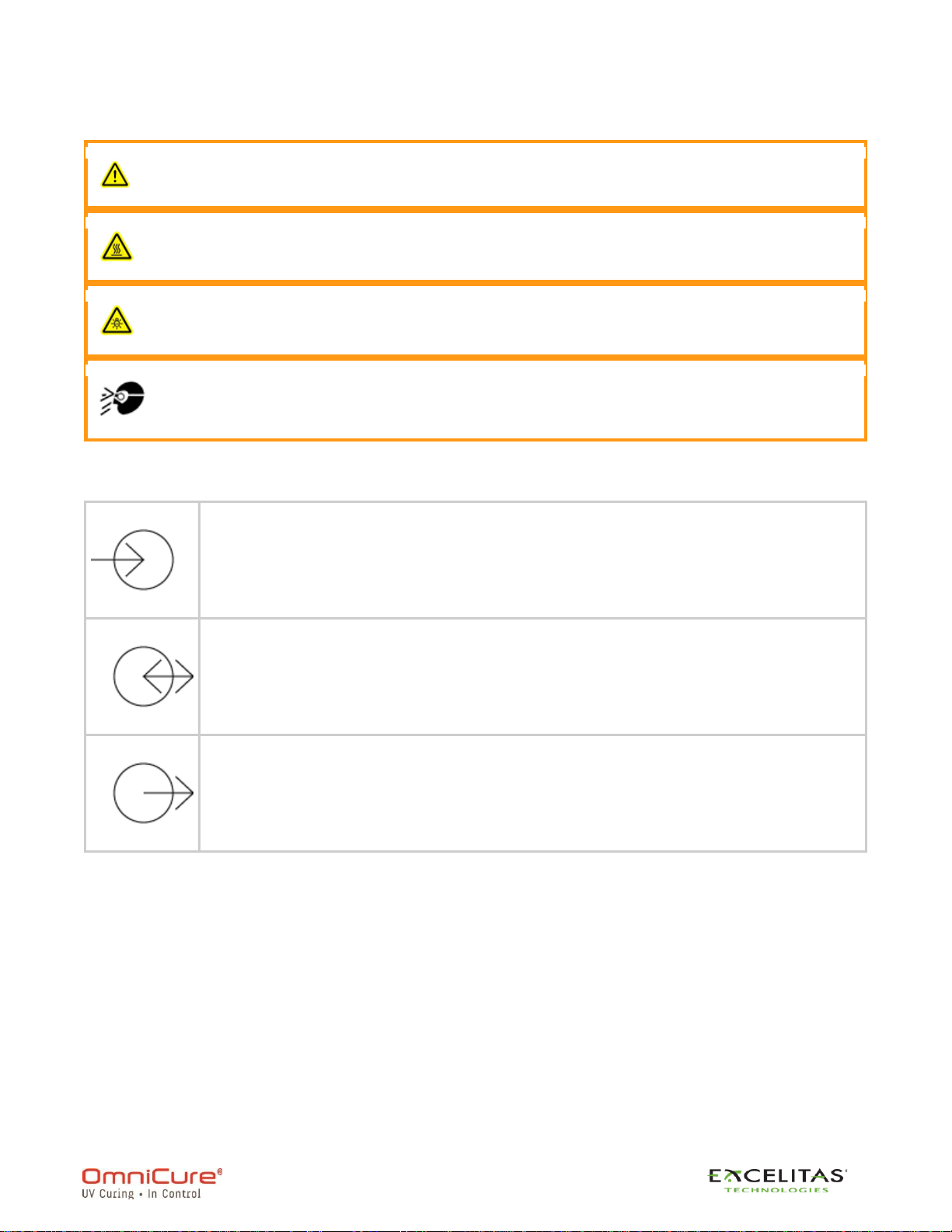 OmniCure®
UV Curing • In Control

EXCELITAS
TECHNOLOGIES