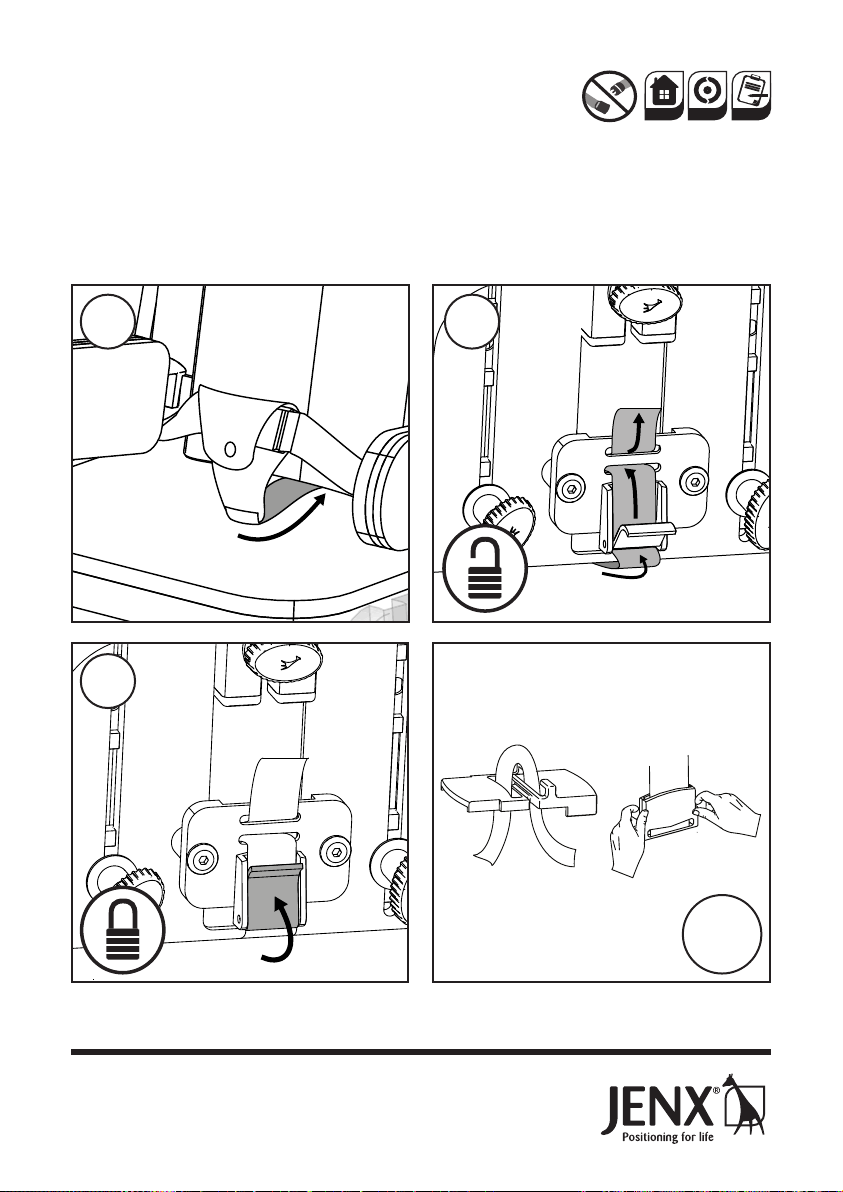 JENX®
Positioning for life