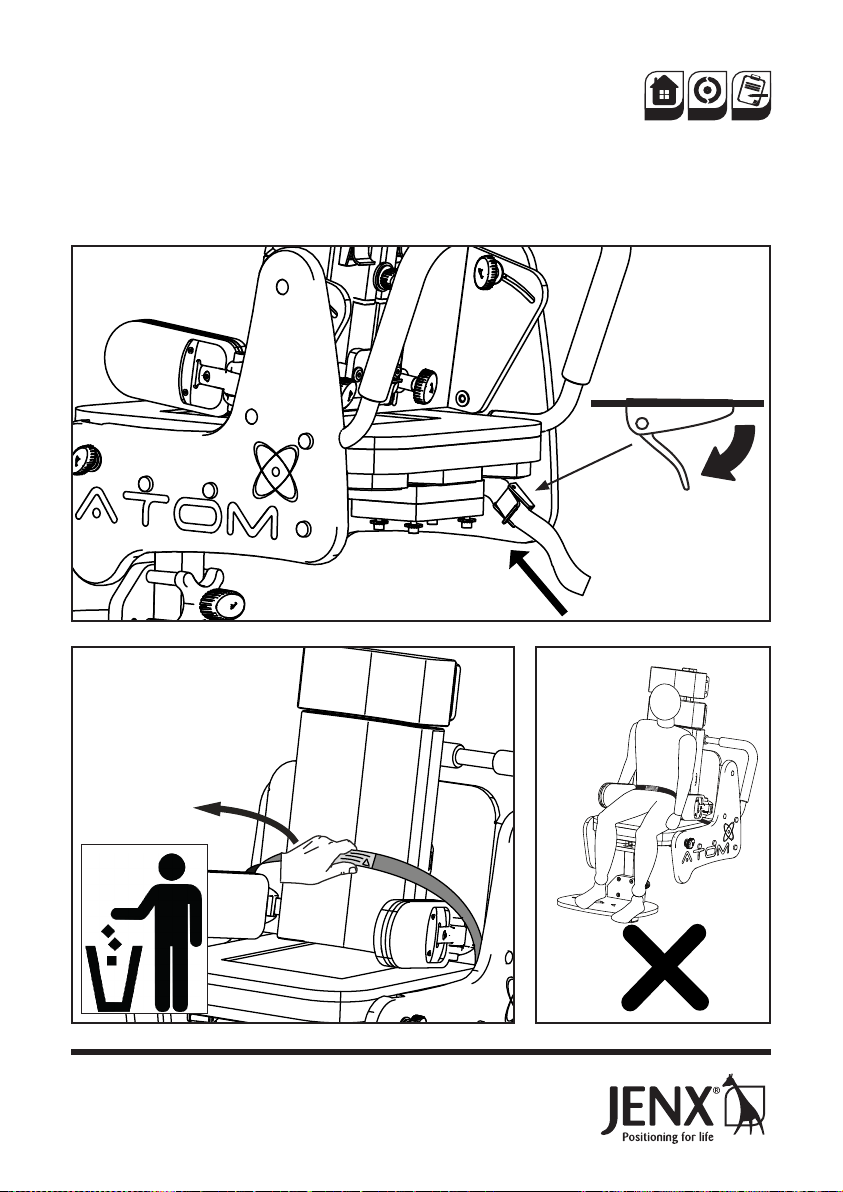 ATOM

ATOM

JENX®
Positioning for life