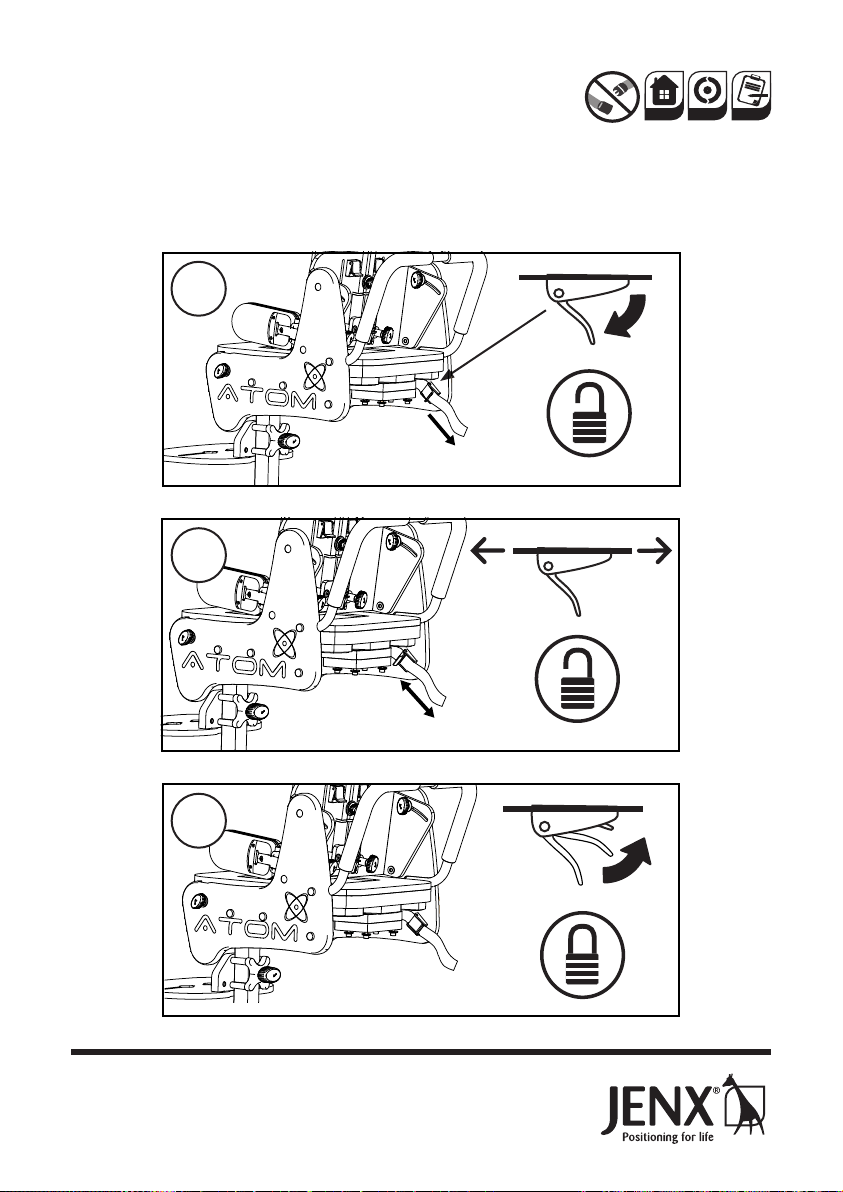 ATOM

ATOM

ATOM

JENX®
Positioning for life