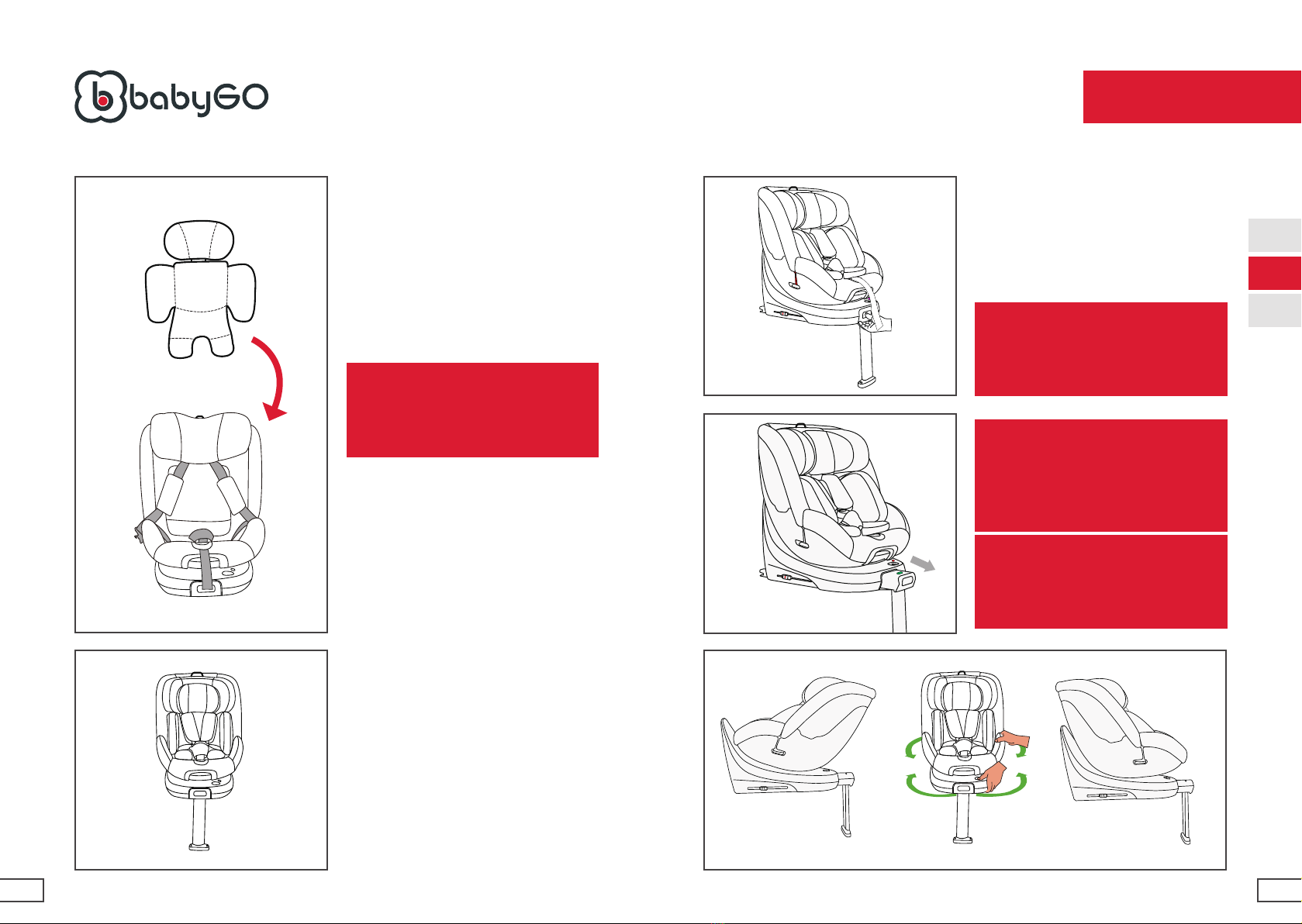 babyGO