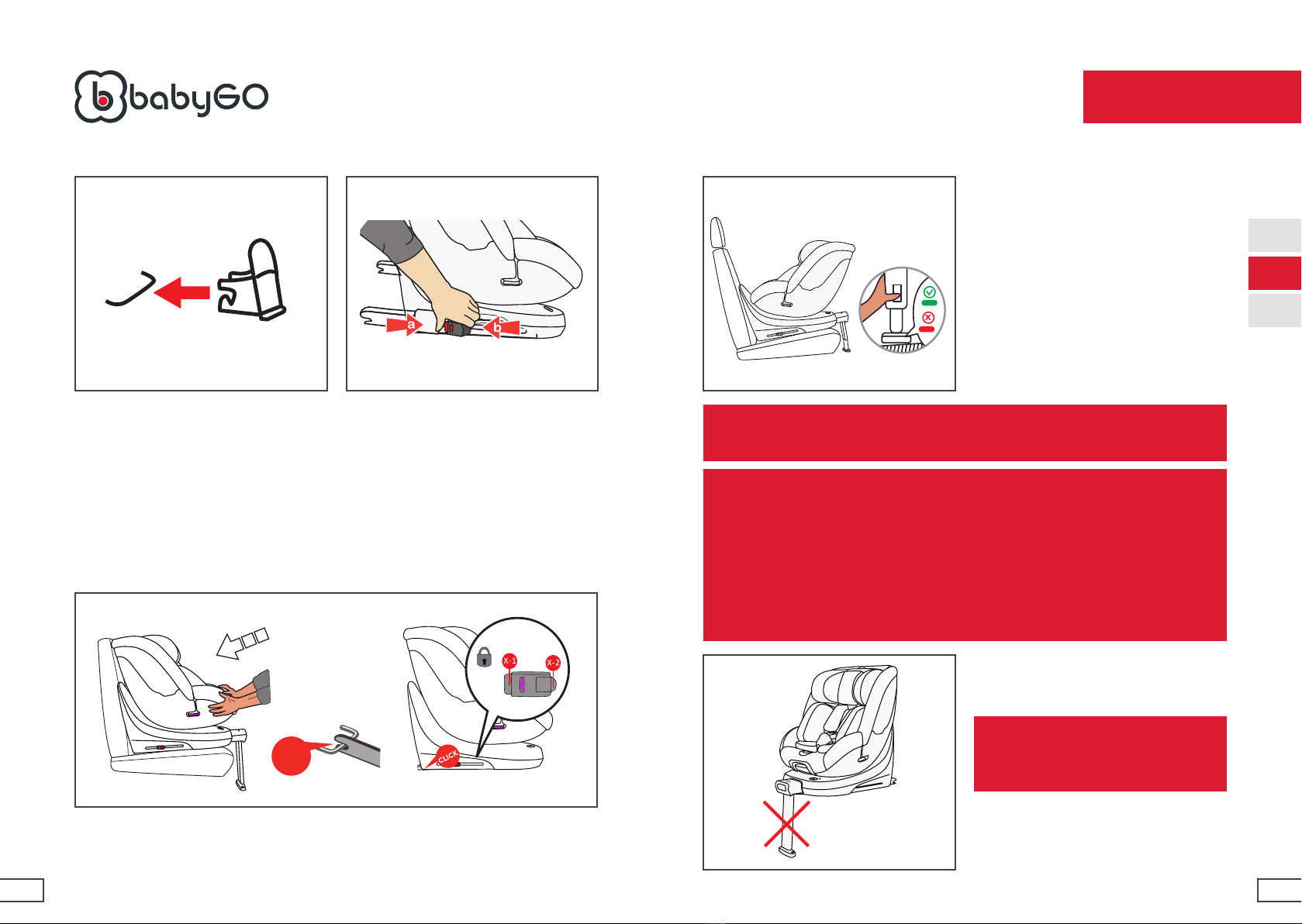 babyGO

a

b

X-1

X-2

CLICK