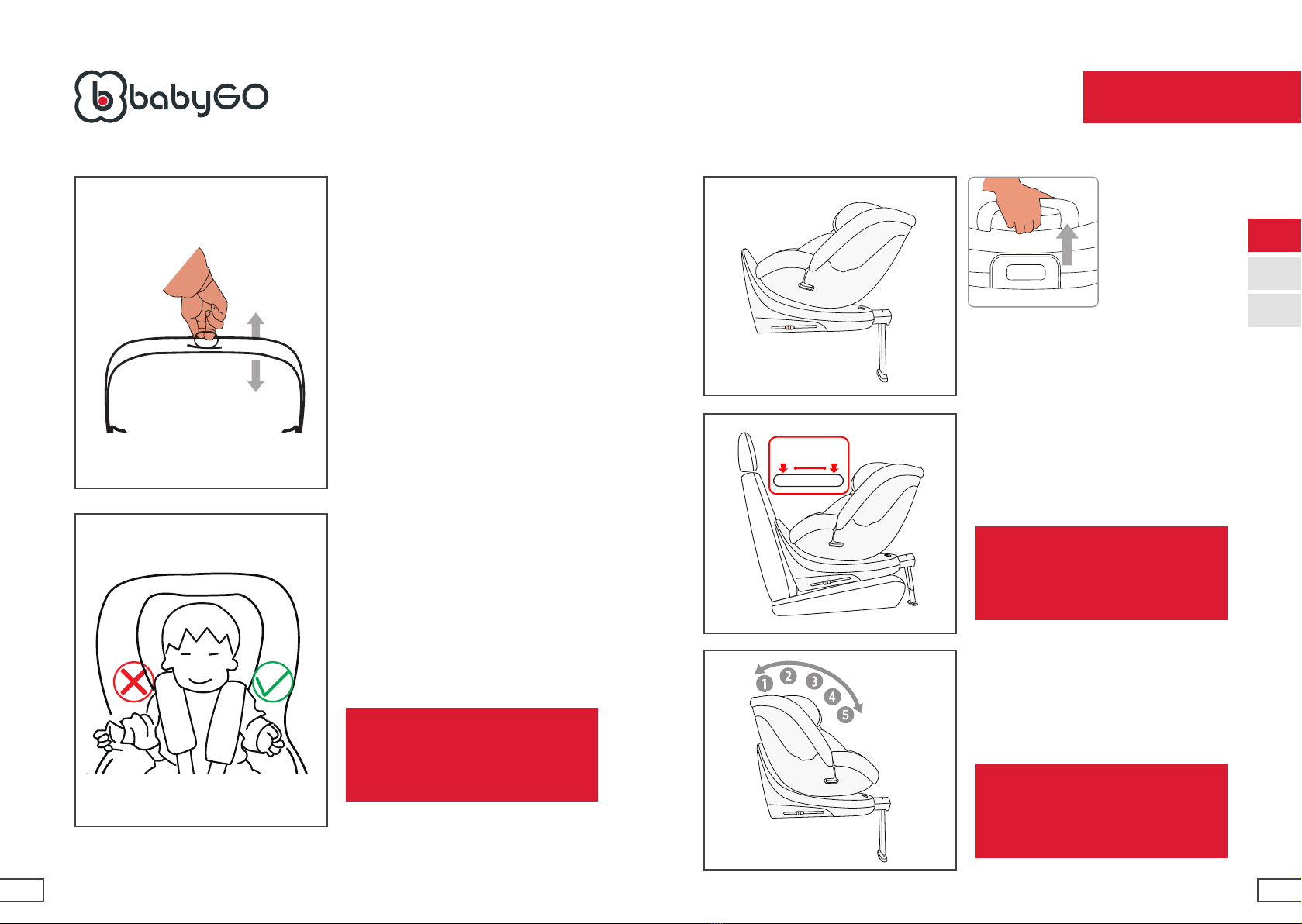 babyGO

1
2
3
4
5