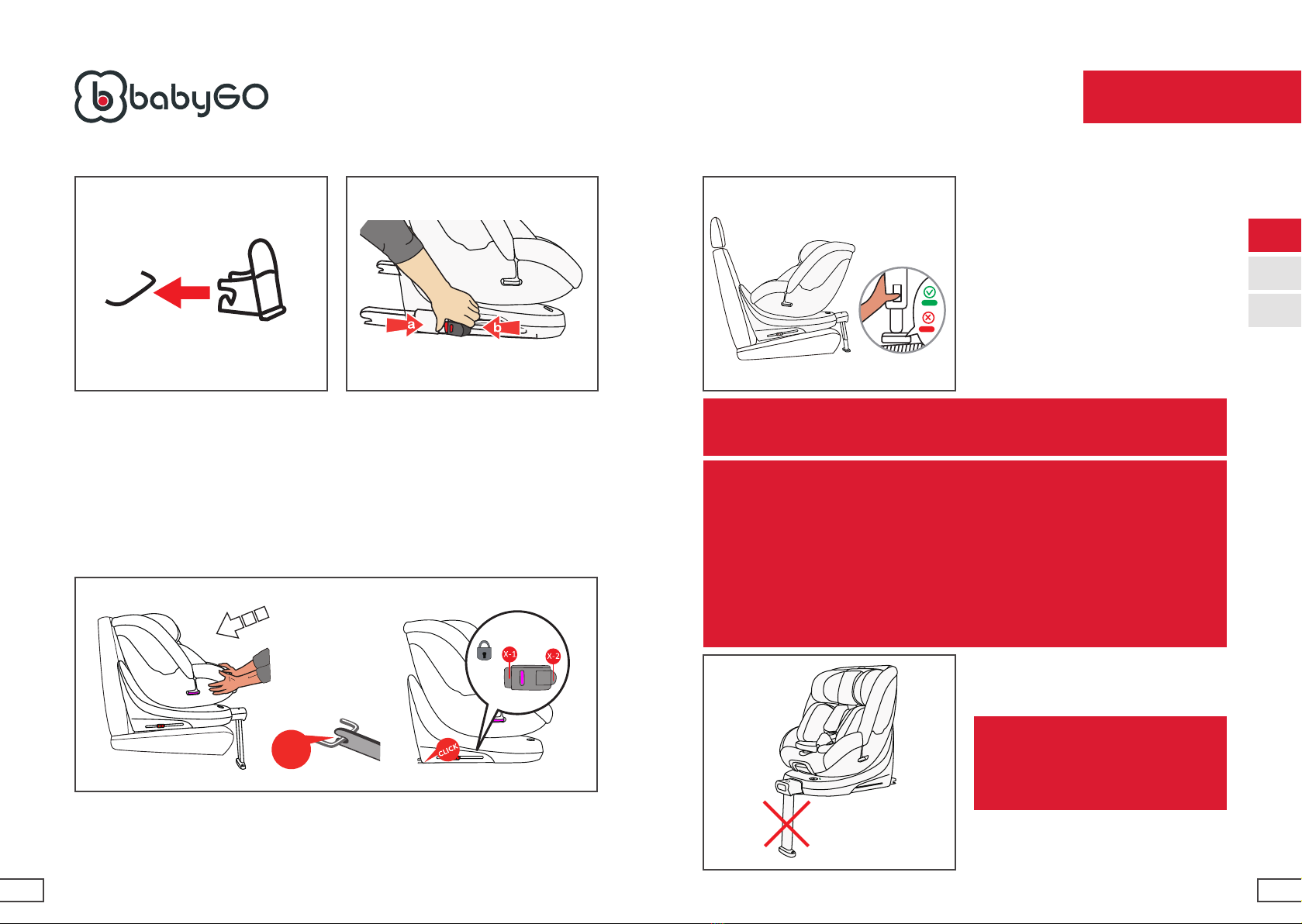 babyGO

a b

X-1 X-2

CLICK