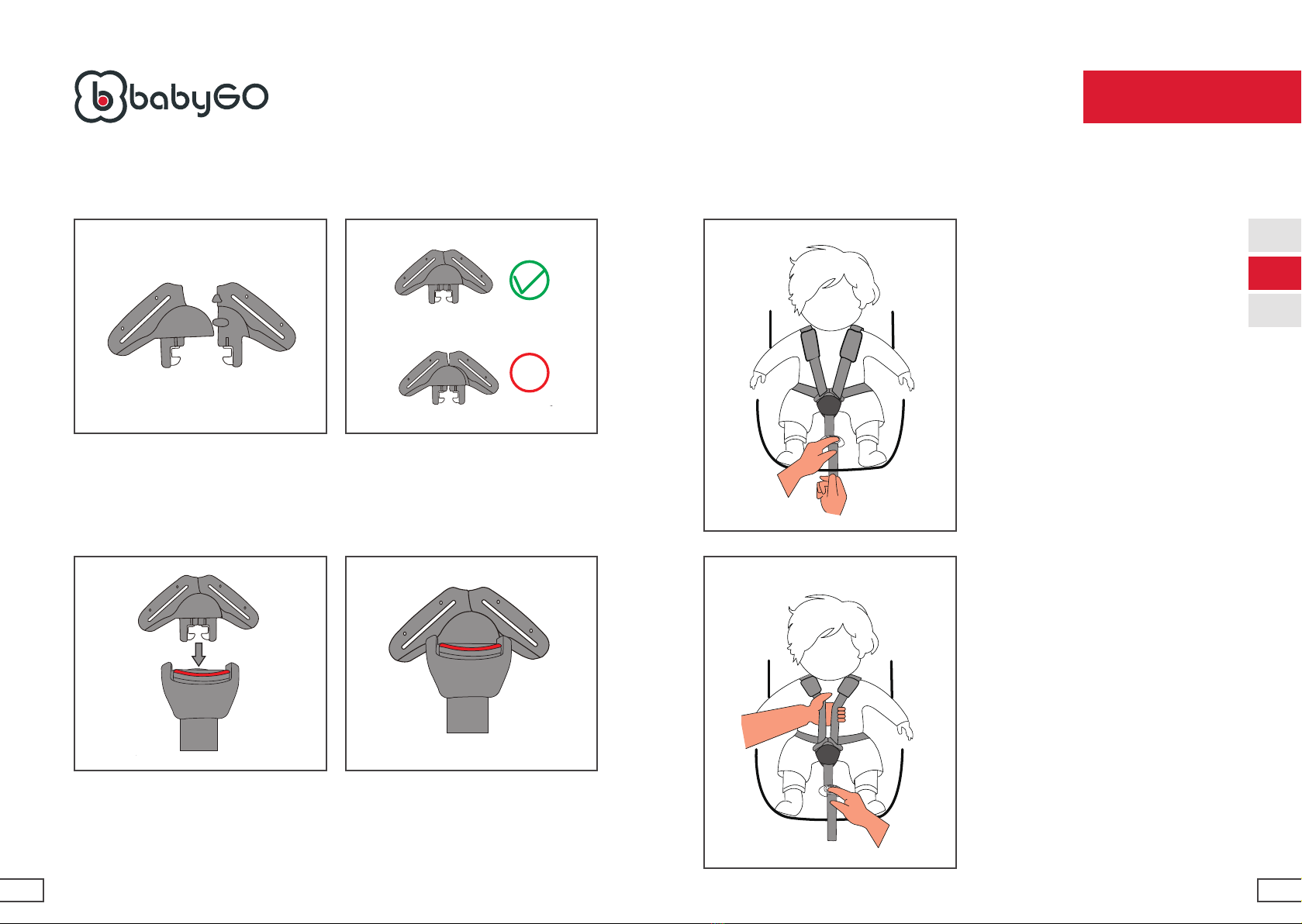 babyGO