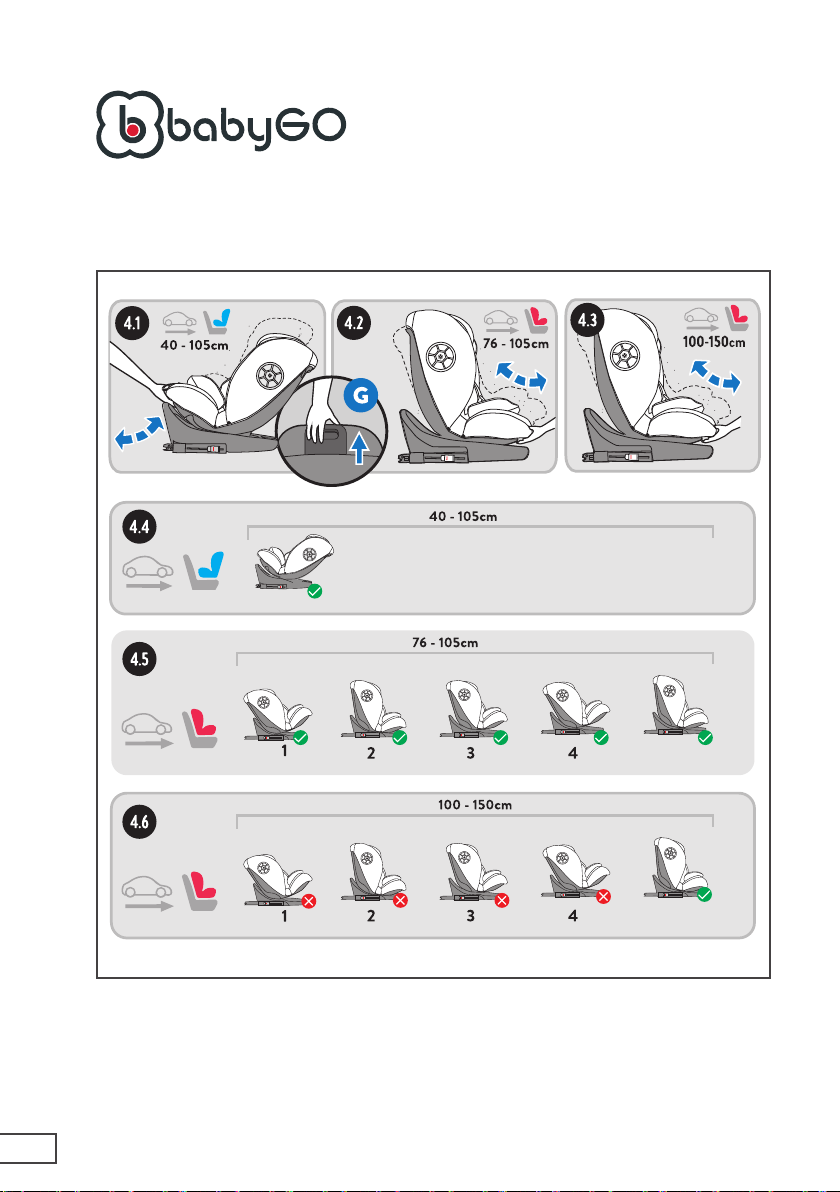 babyGO

4.1
40 - 105cm

G

4.2
76 - 105cm

4.3
100-150cm

4.4
40 - 105cm

4.5
76 - 105cm
1
2
3
4

4.6
100 - 150cm
1
2
3
4