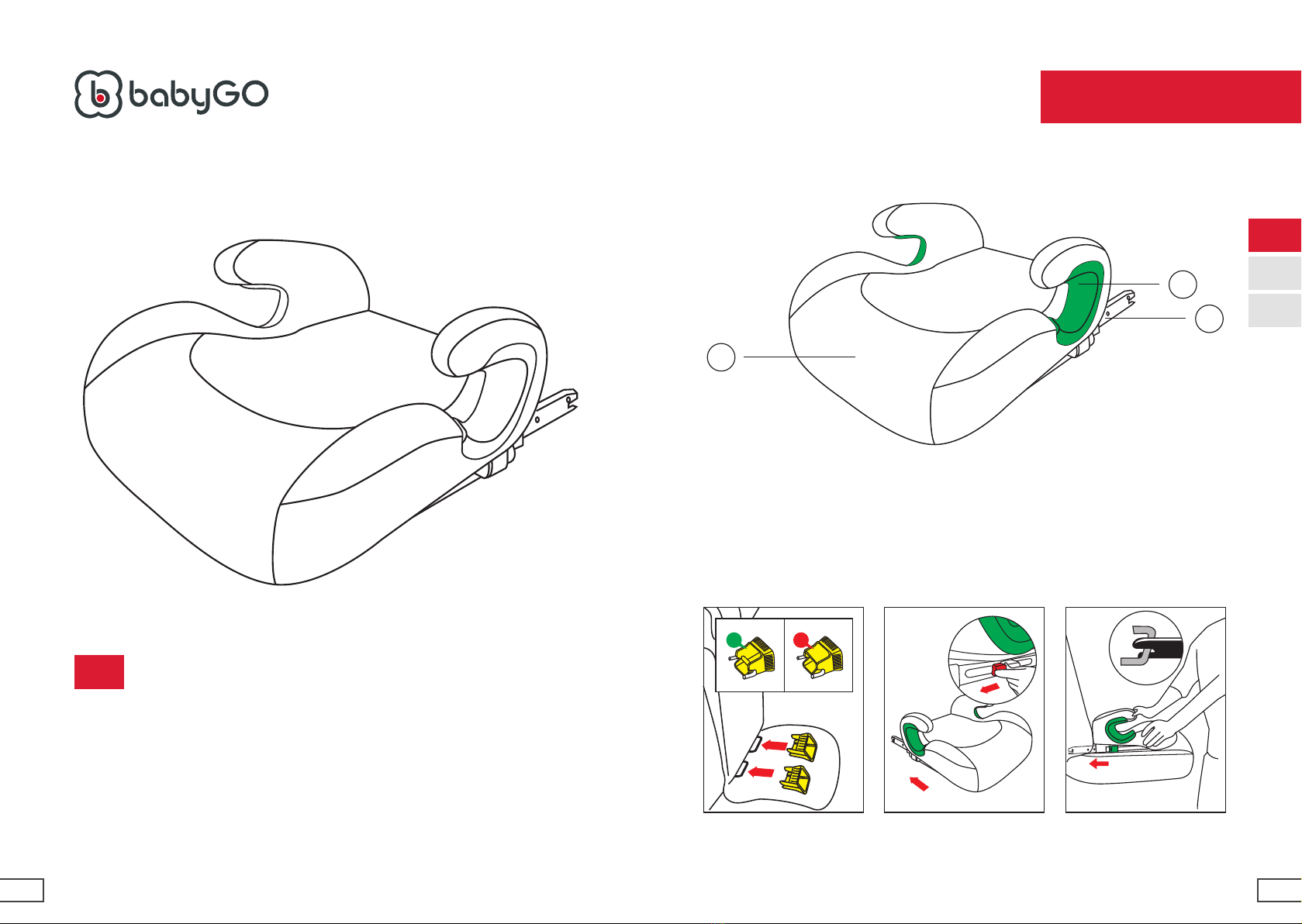 babyGO