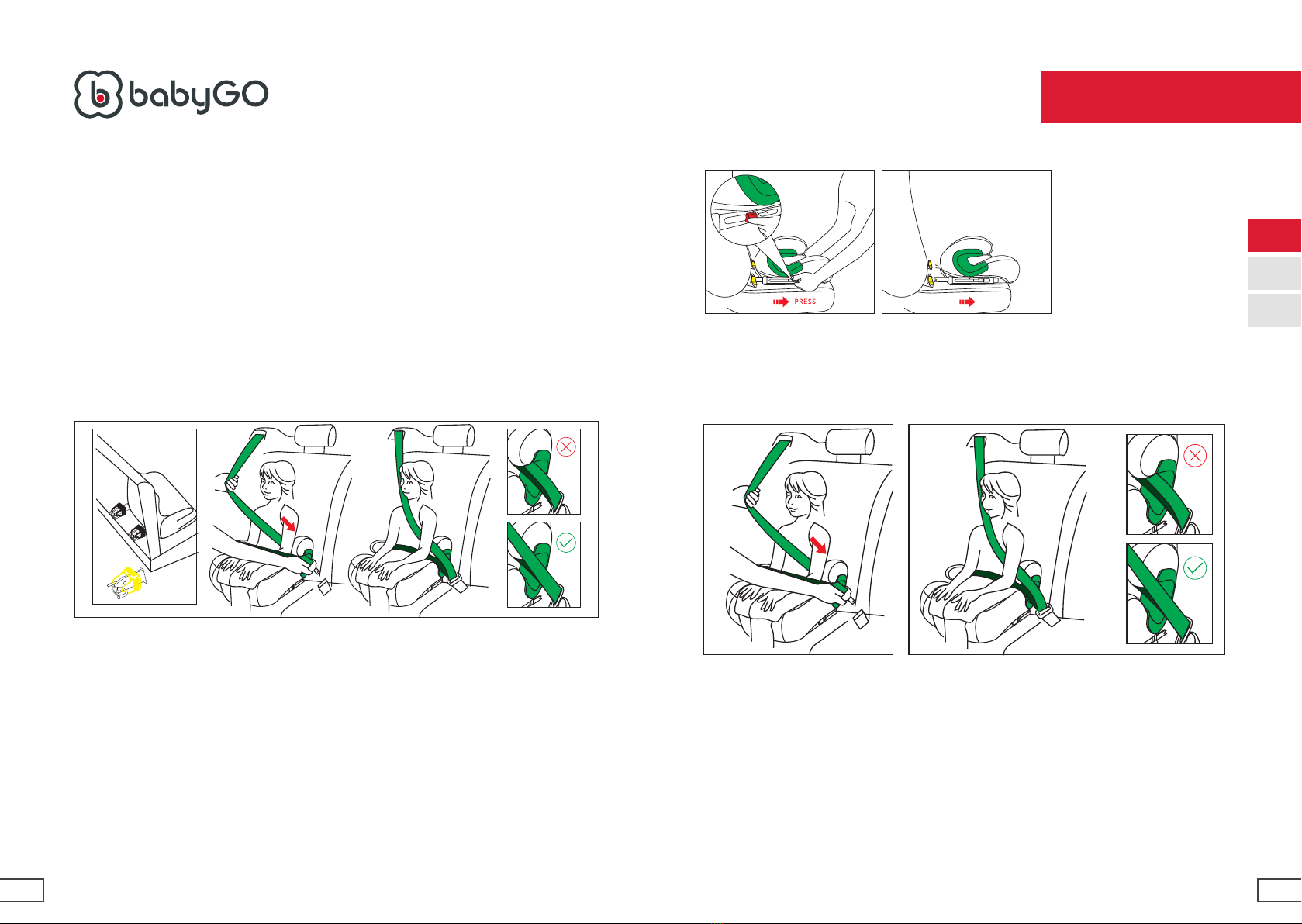 babyGO

PRESS