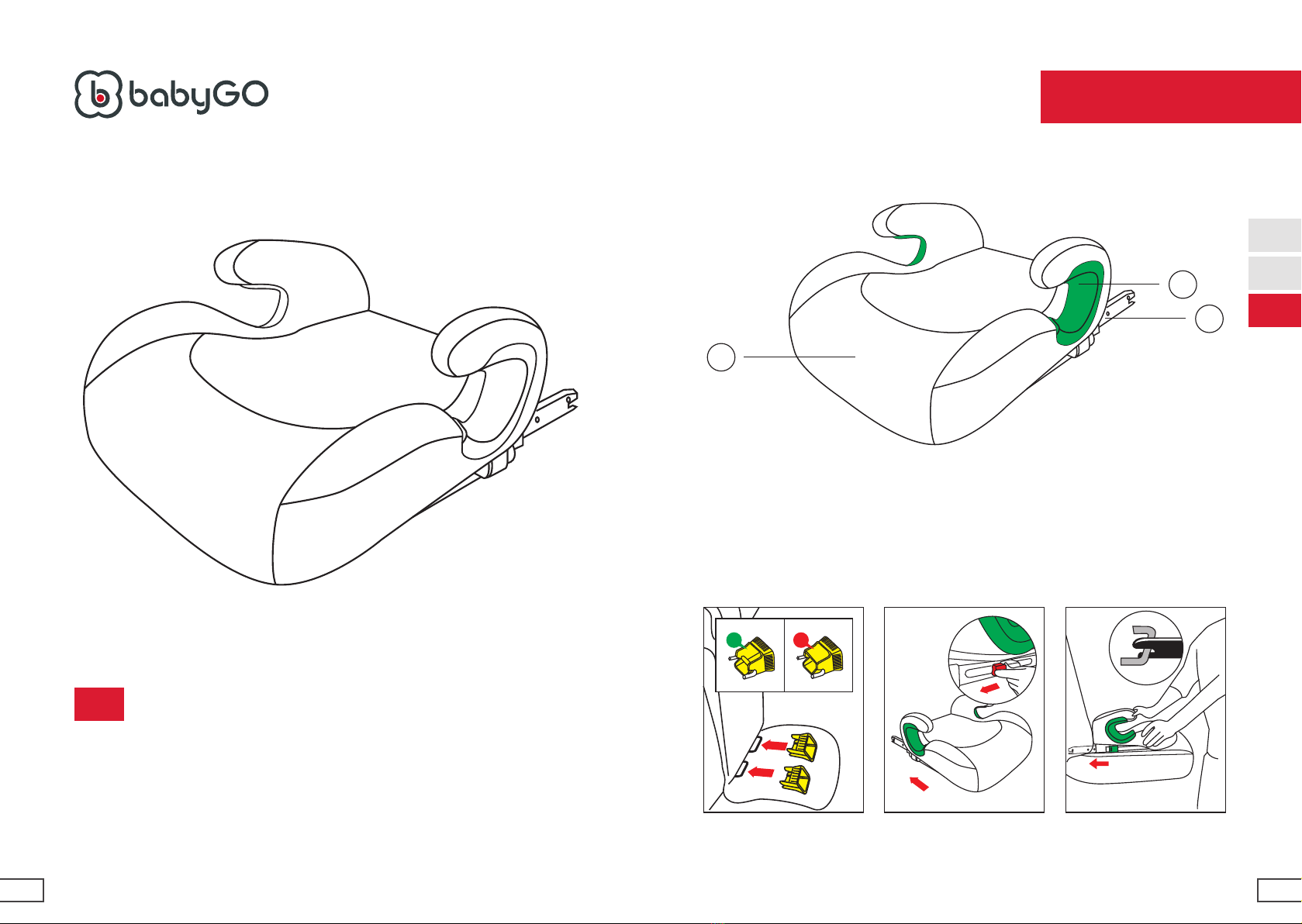 babyGO