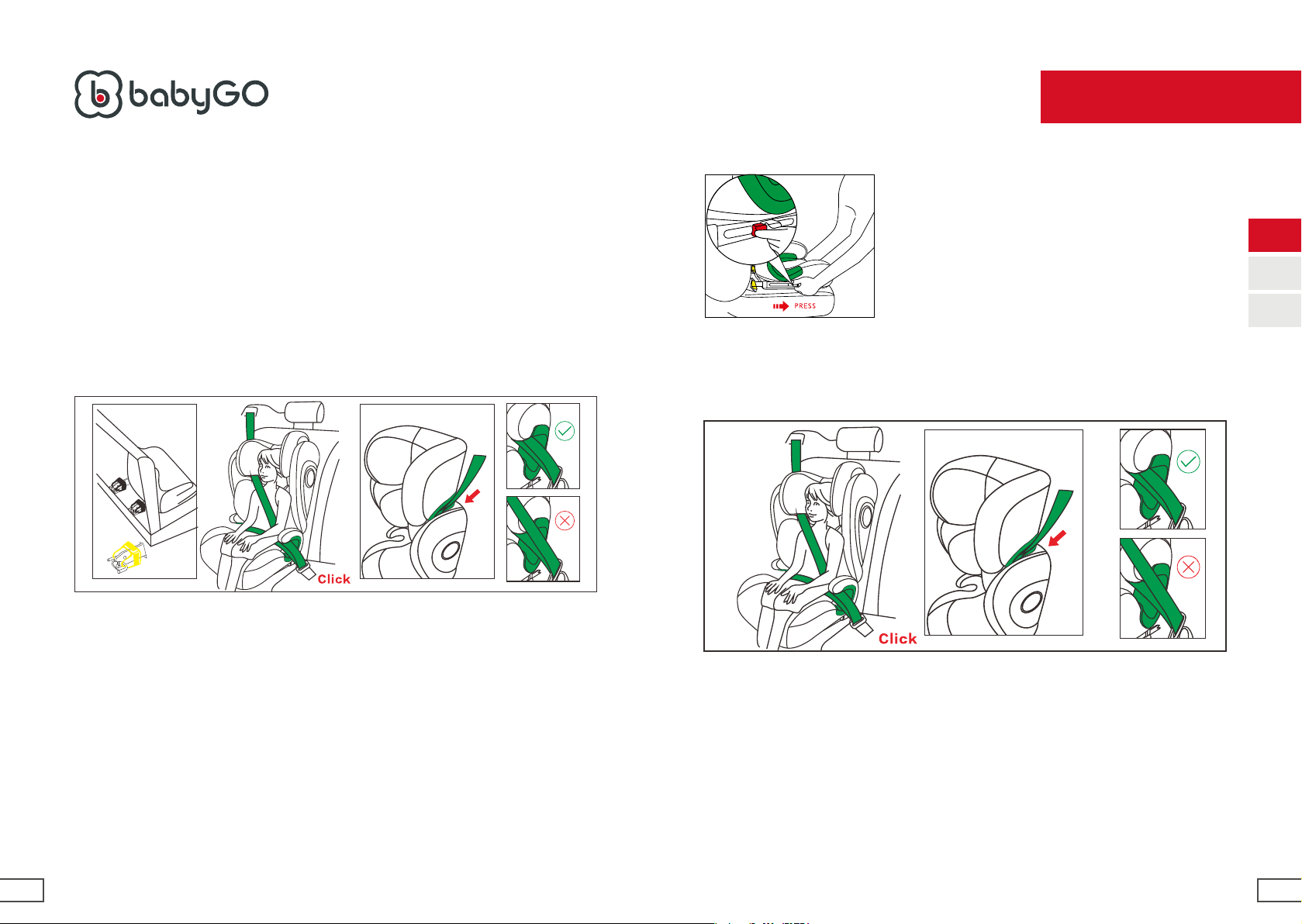 babyGO

PRESS

Click

Click