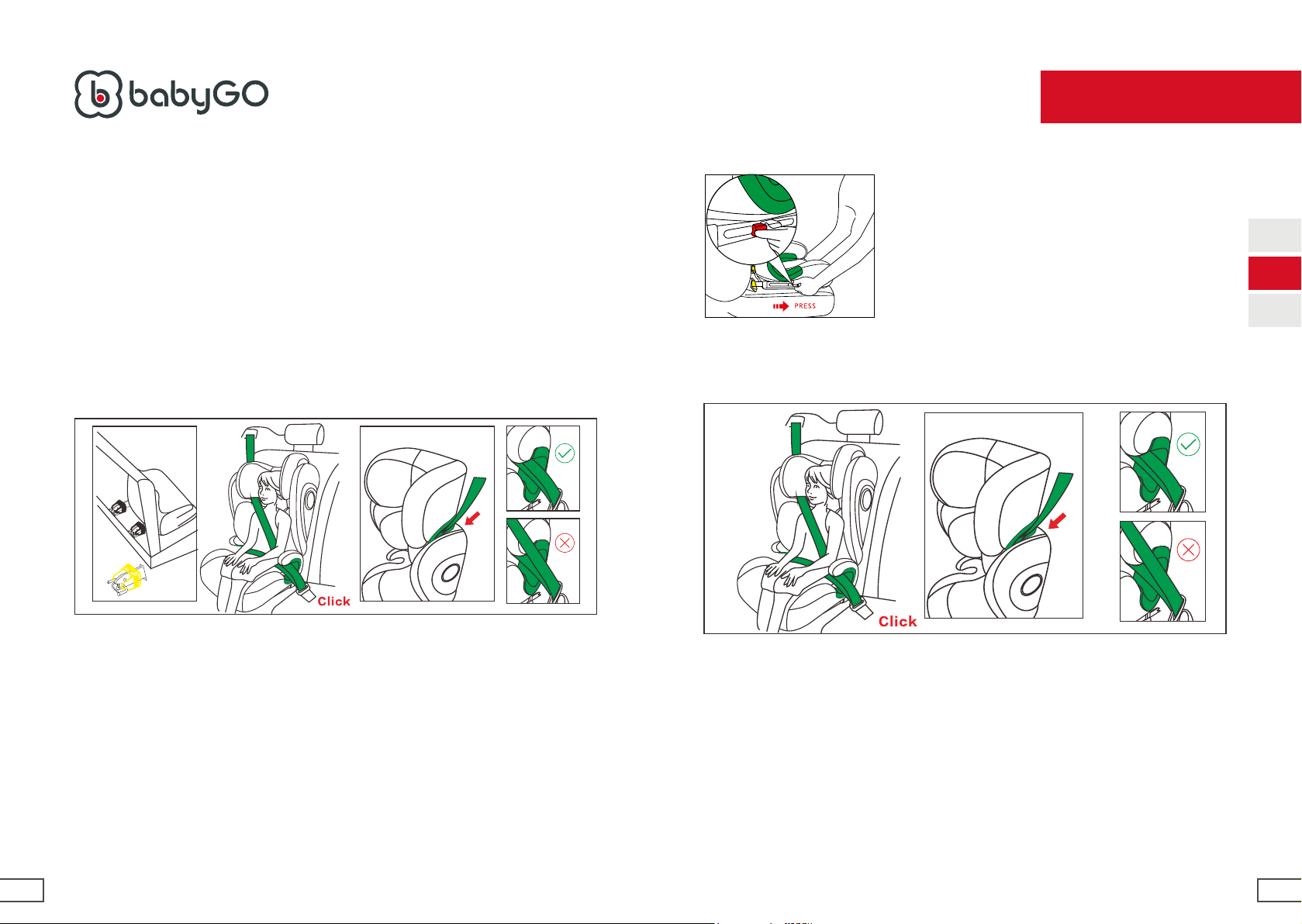 babyGO

PRESS

Click

Click