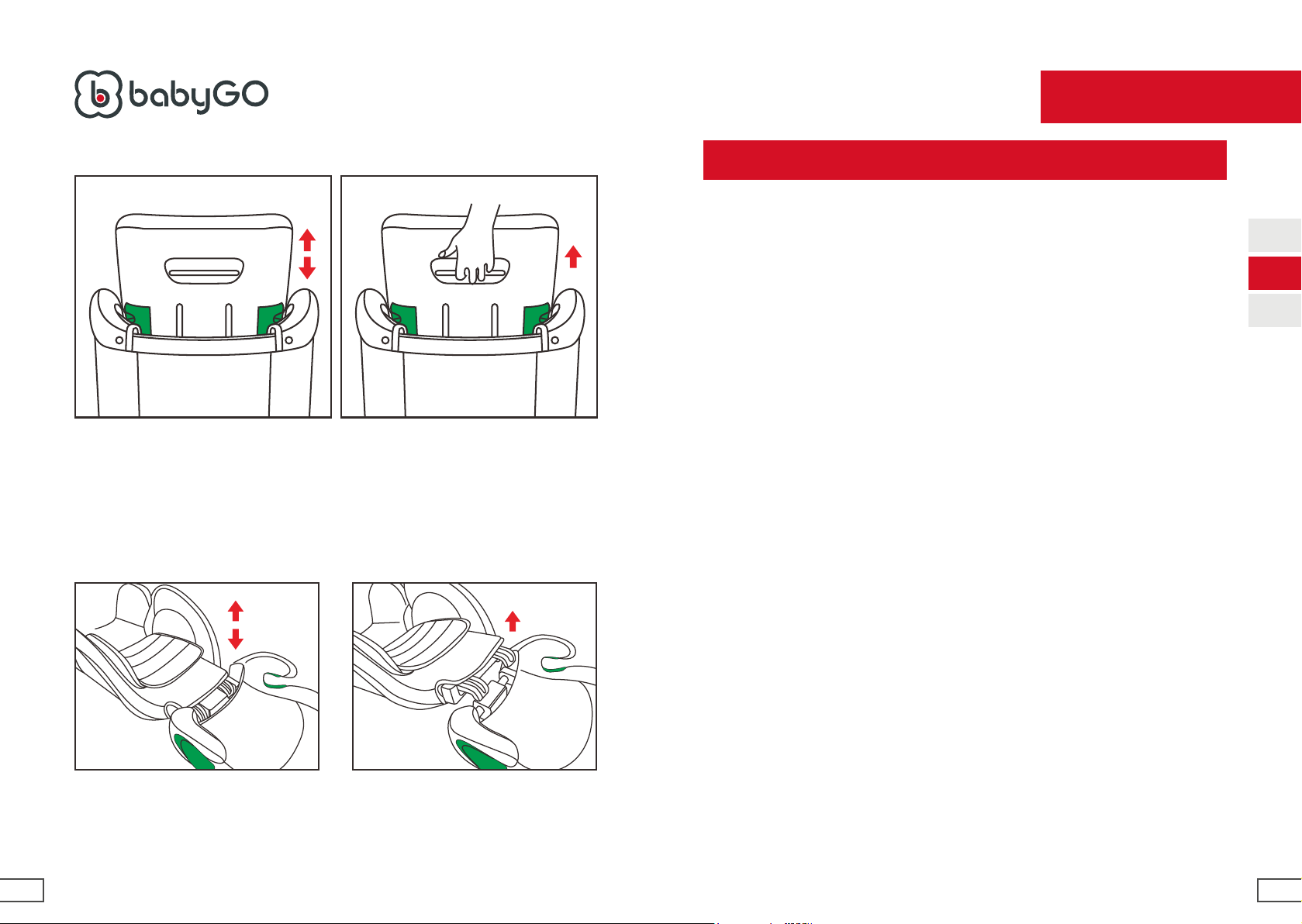 babyGO