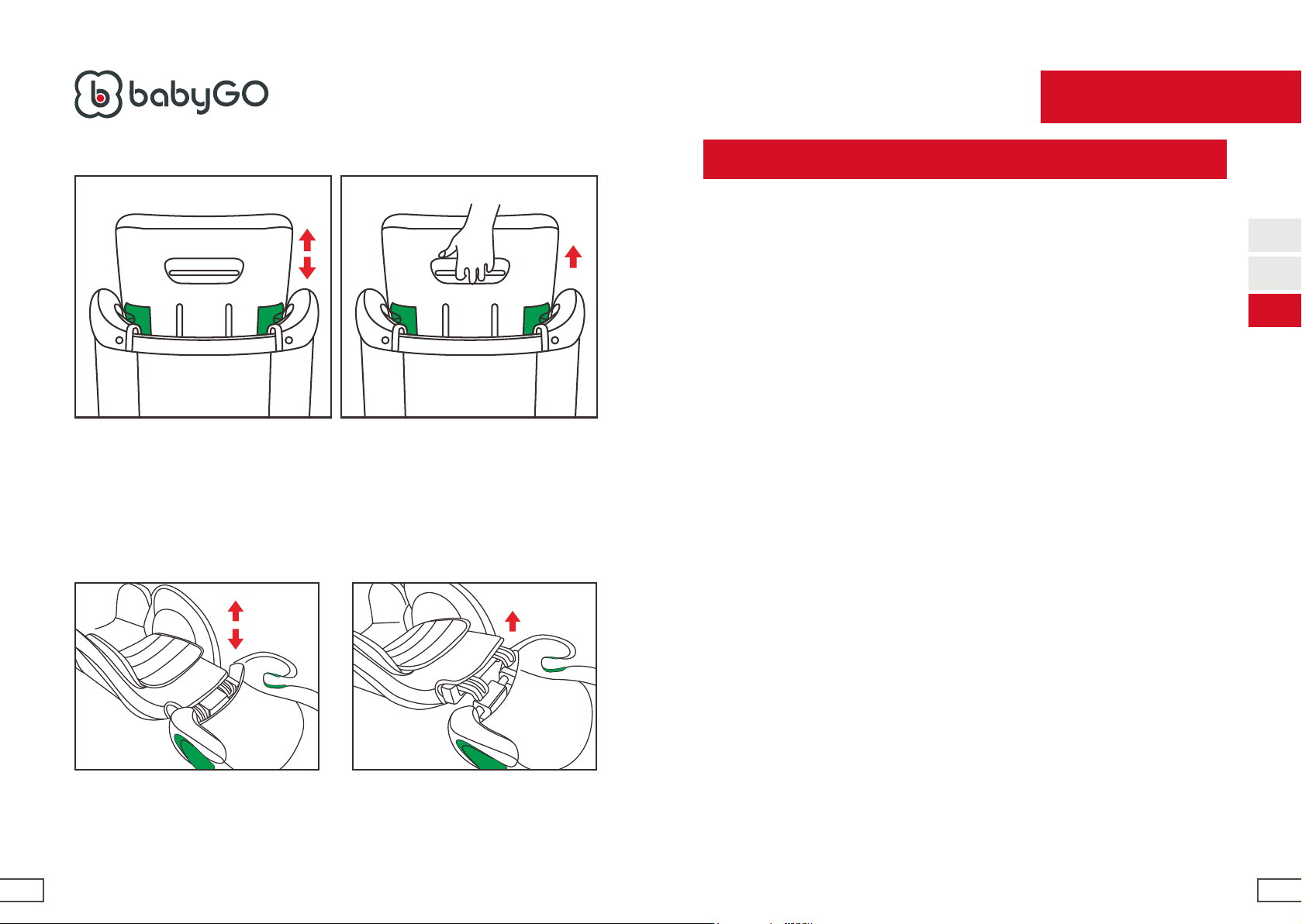 babyGO