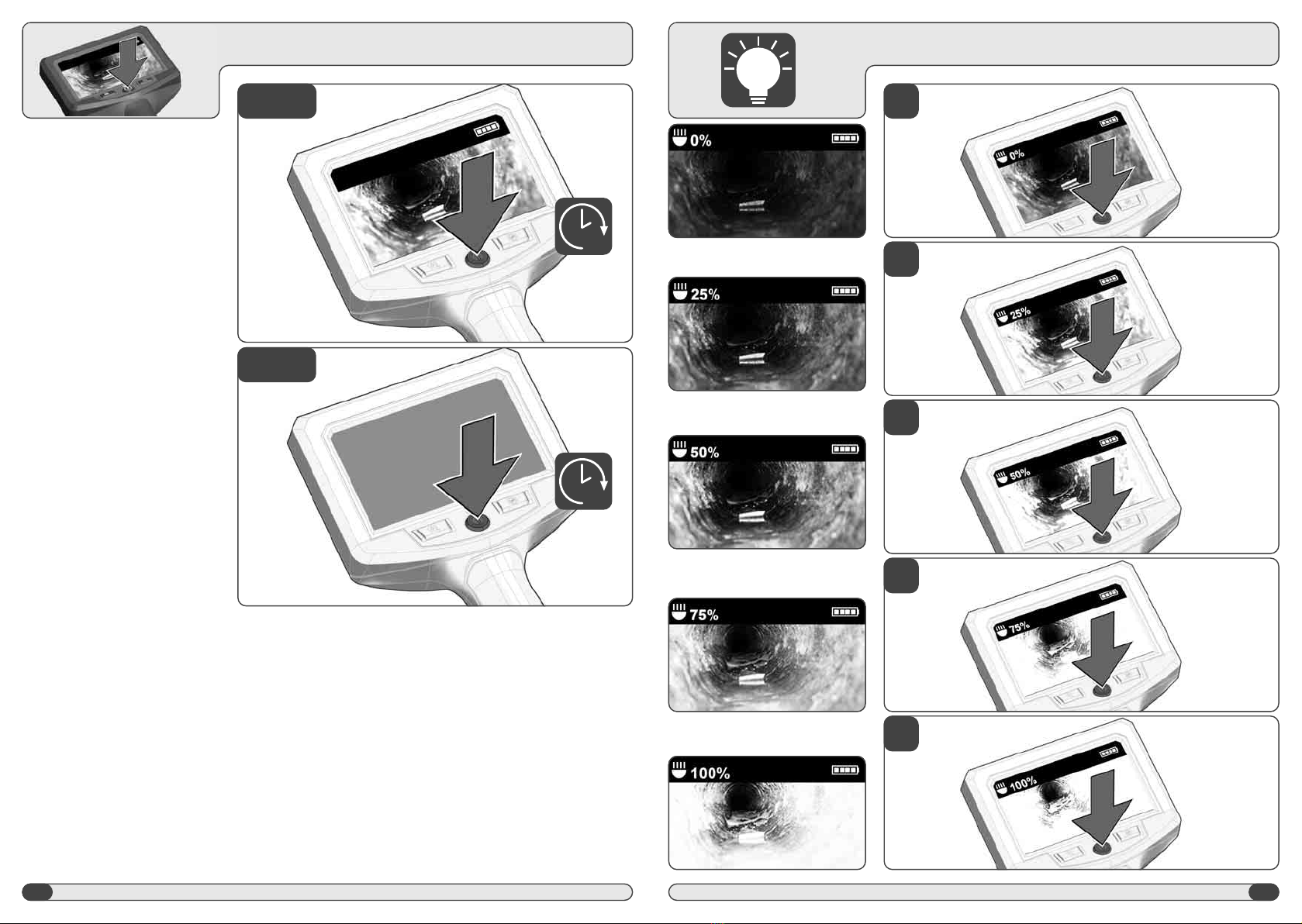 0%

25%

50%

75%

100%

0%

25%

50%

75%

100%