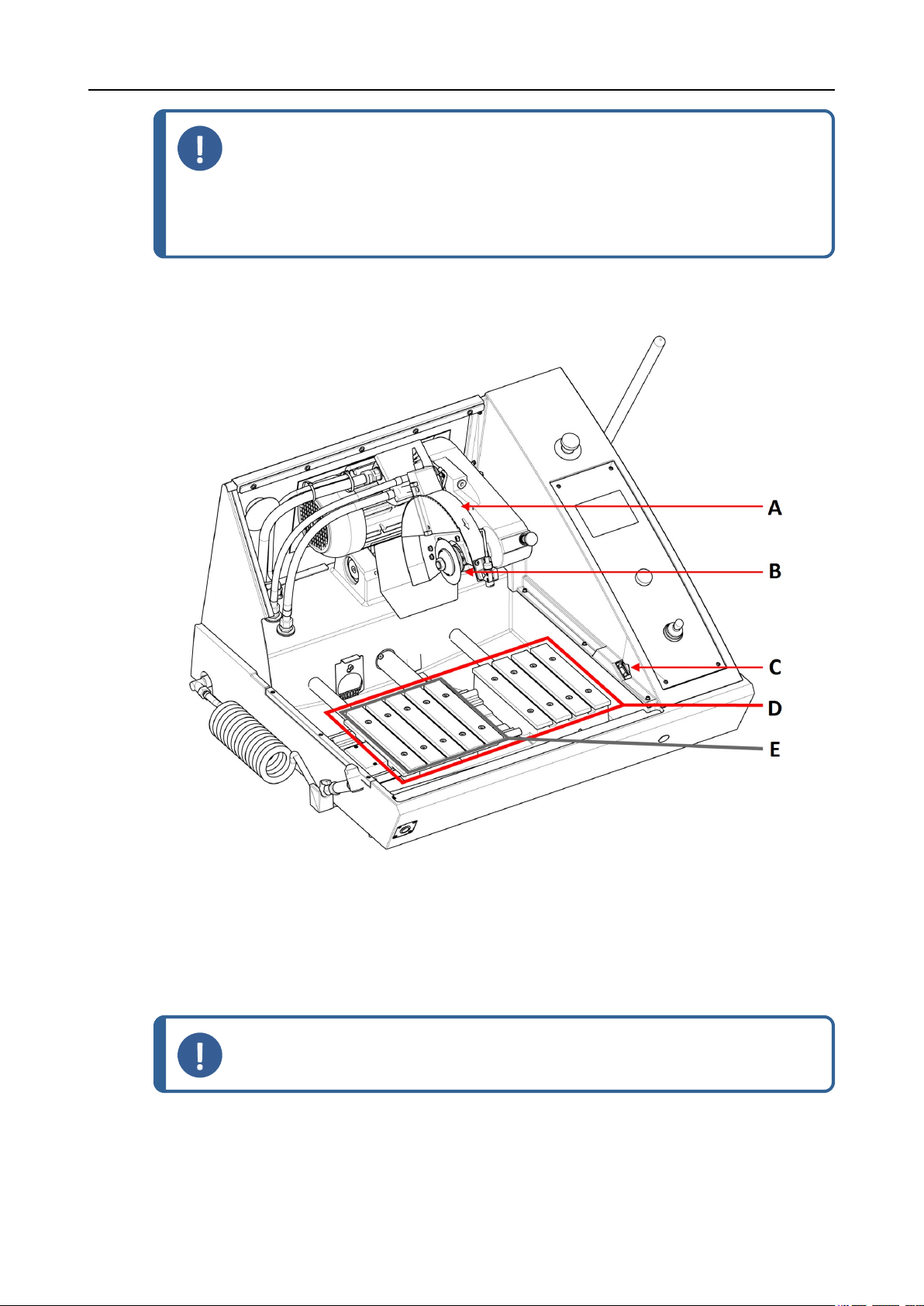 A
B
C
D
E