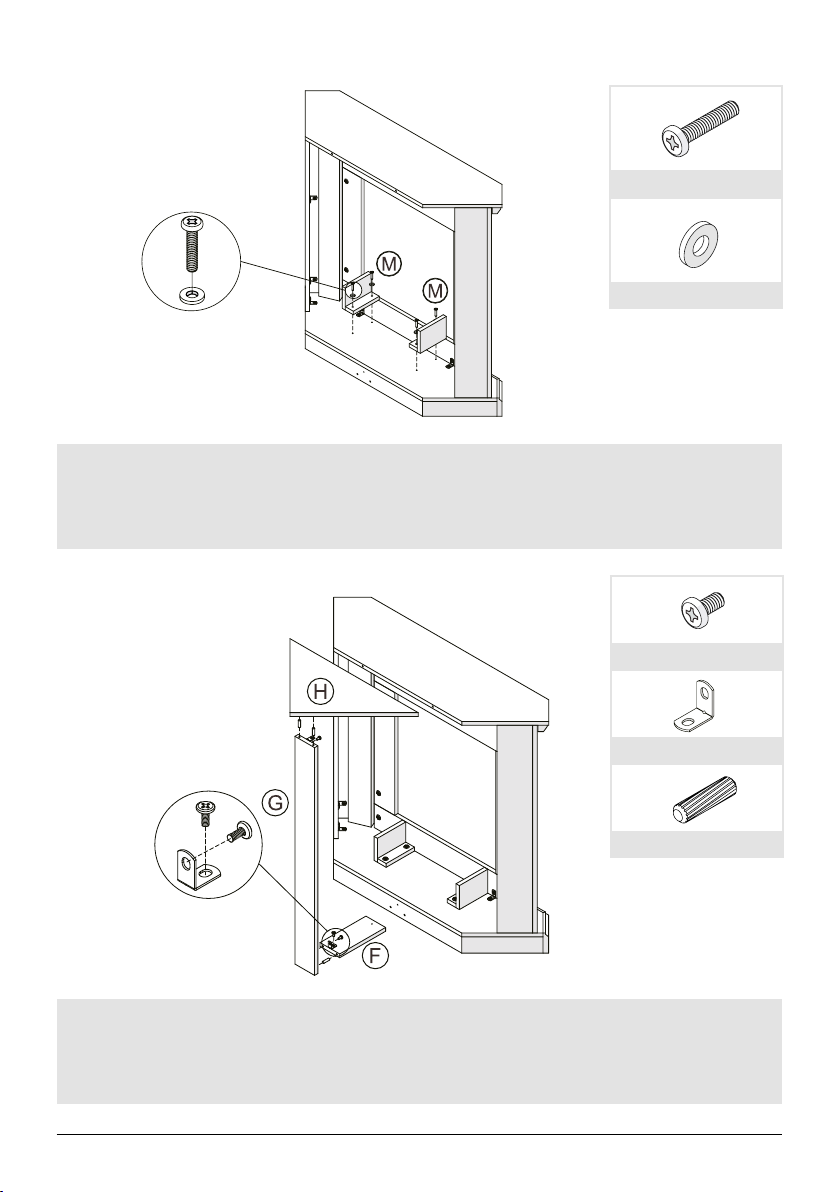 M

M

H

G

F