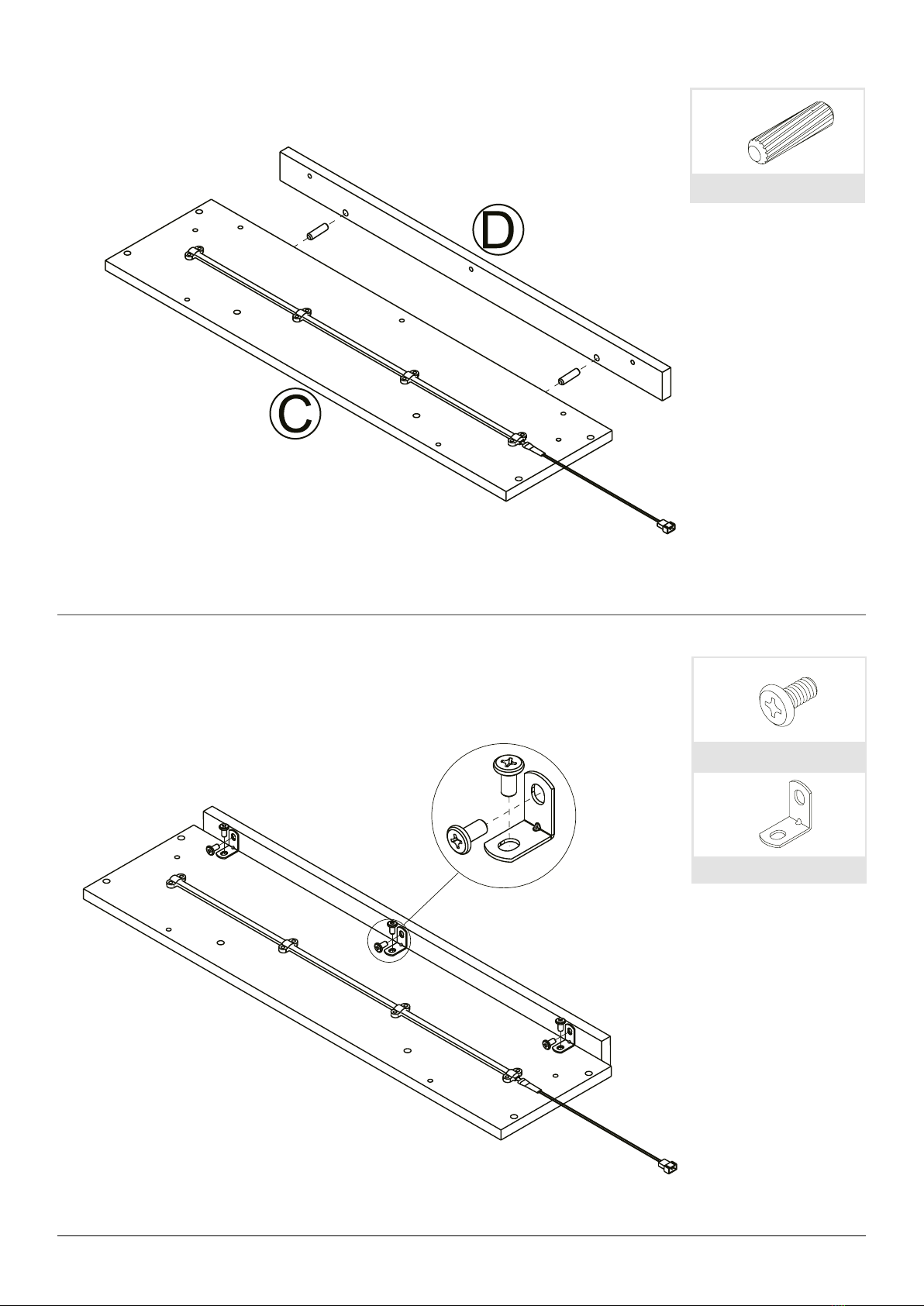 D

C