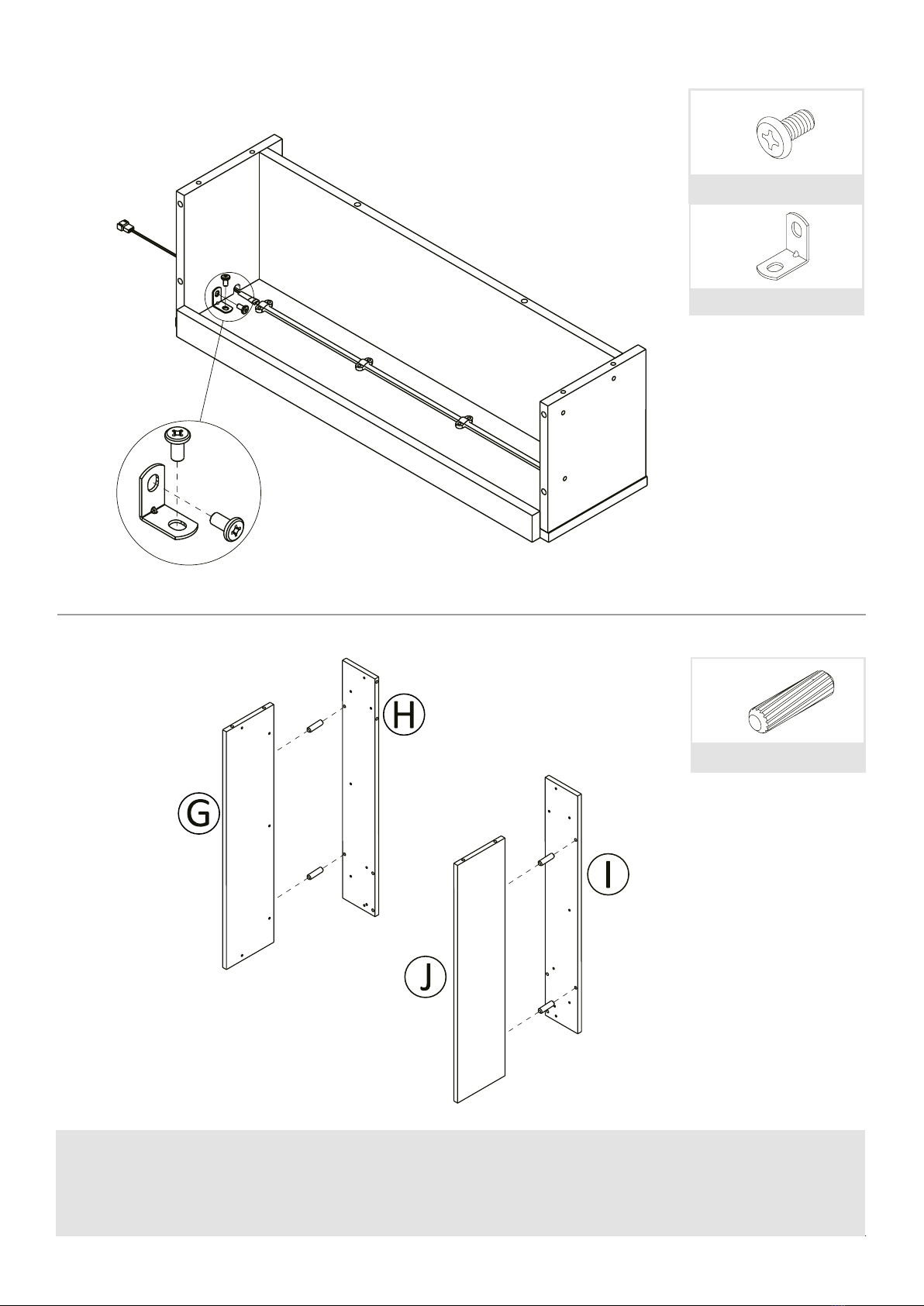 H

G

I

J