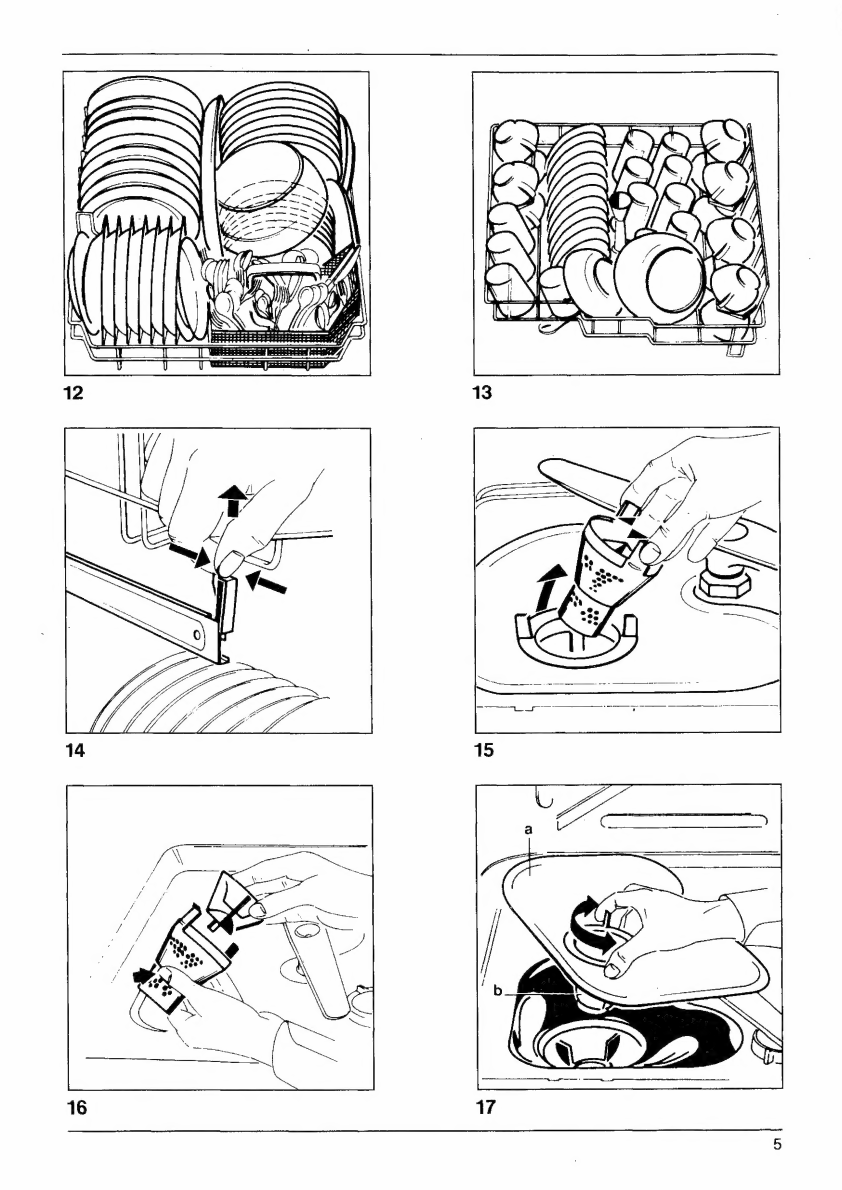 12

13

14

15

16

a

b

17

5