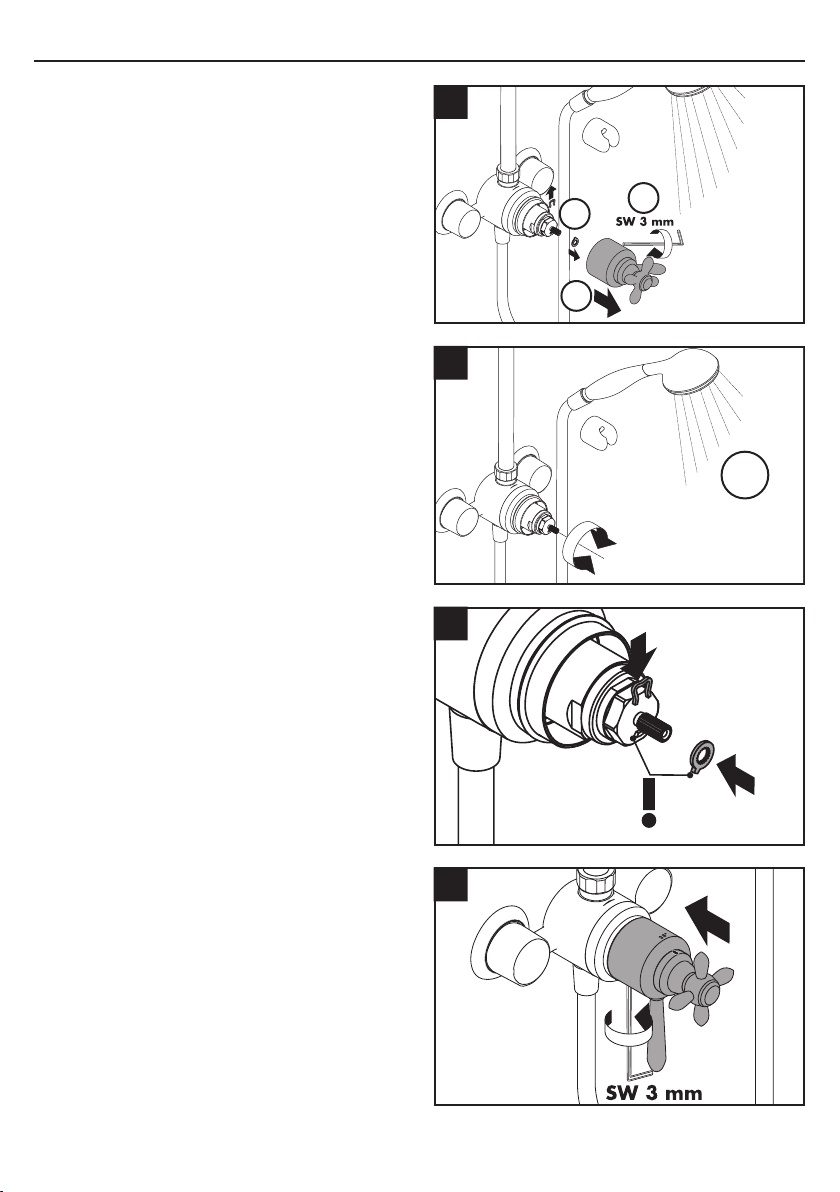 SW 3 mm

SW 3 mm