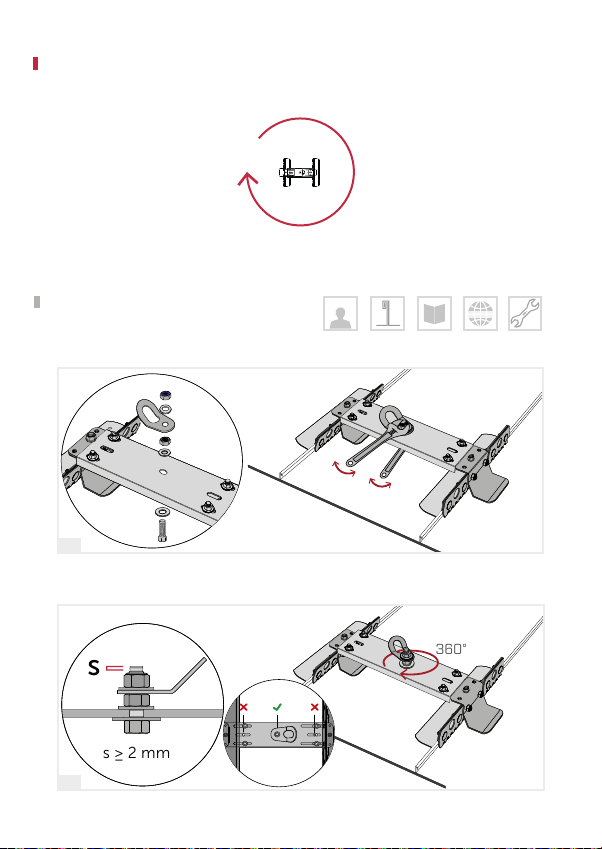 360°

S

s ≥ 2 mm