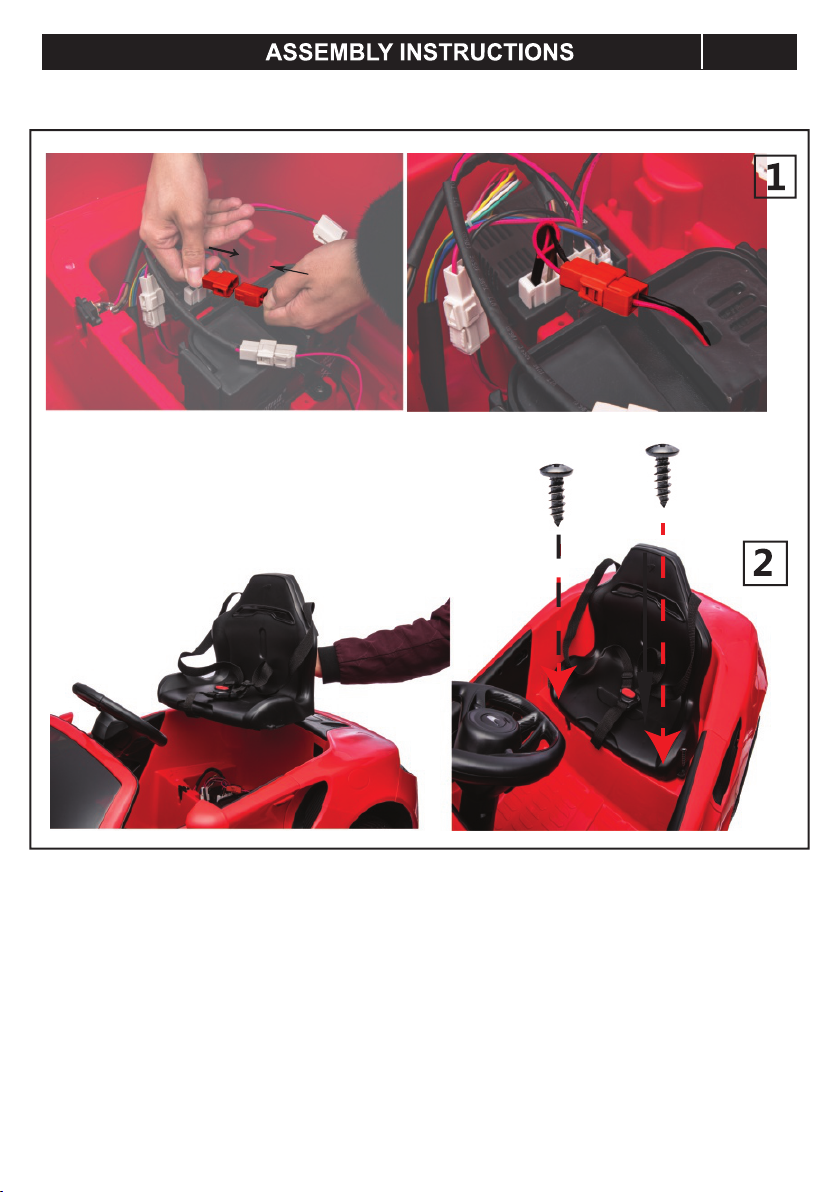 ASSEMBLY INSTRUCTIONS

1

2