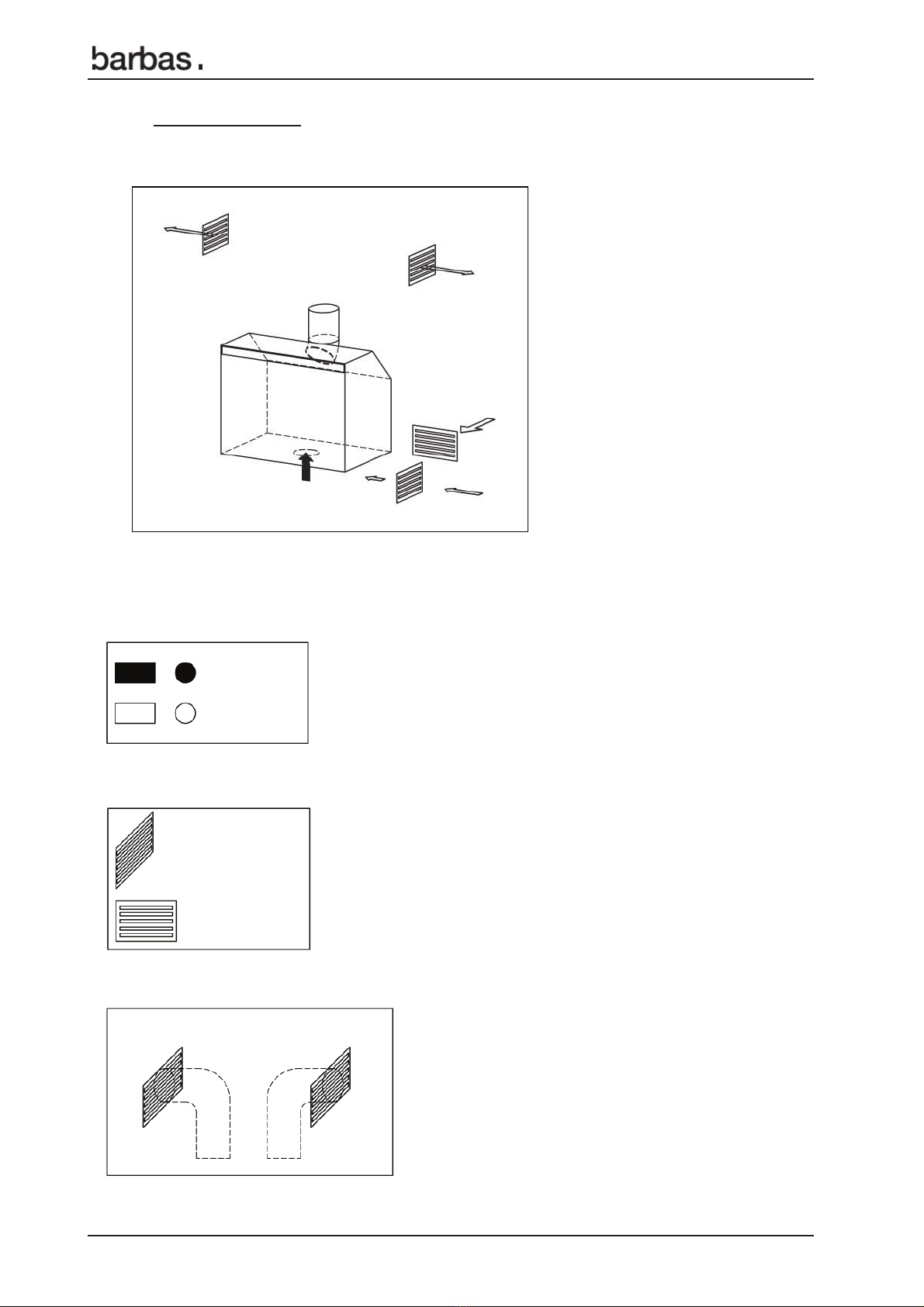 barbas.