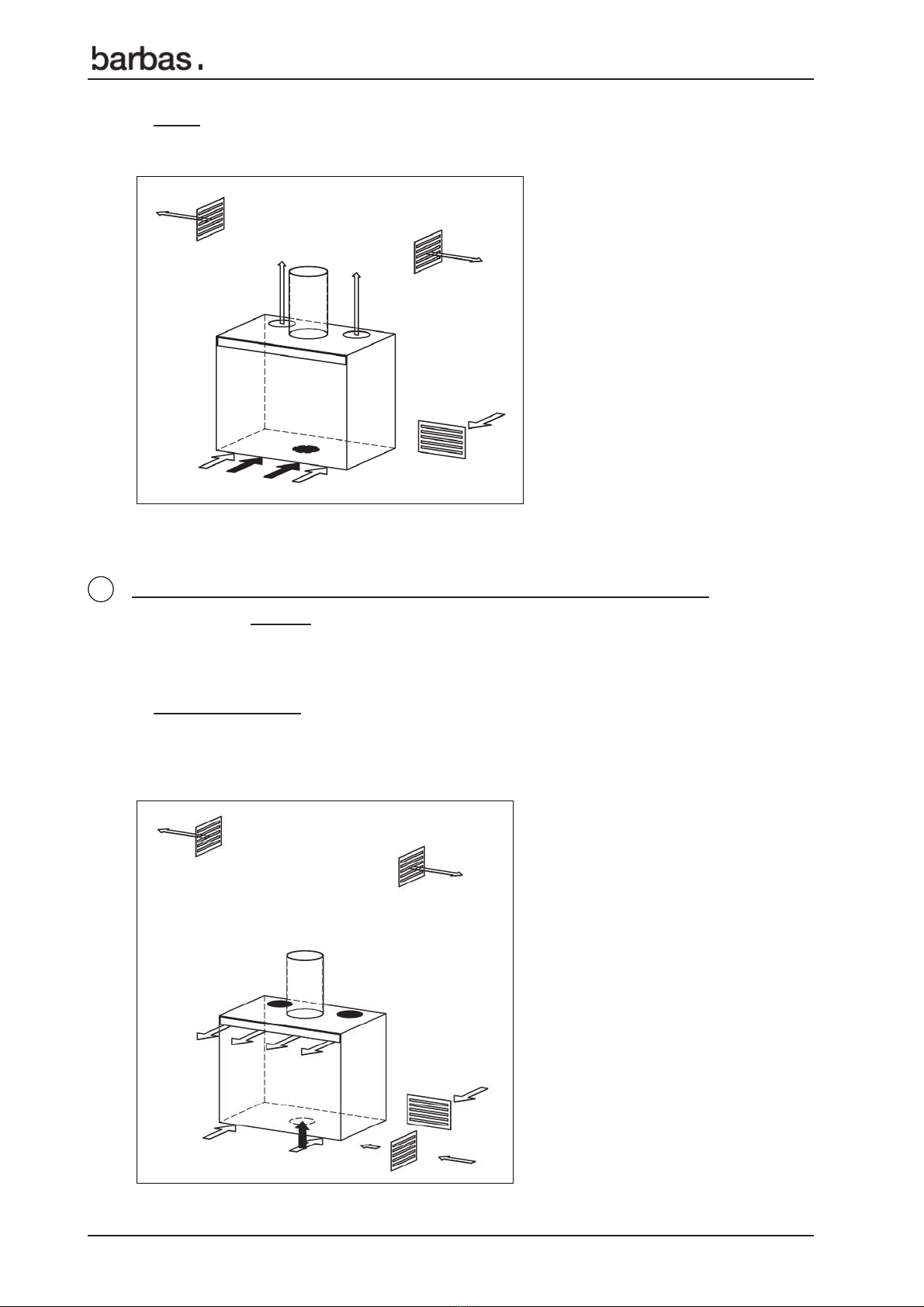 barbas.