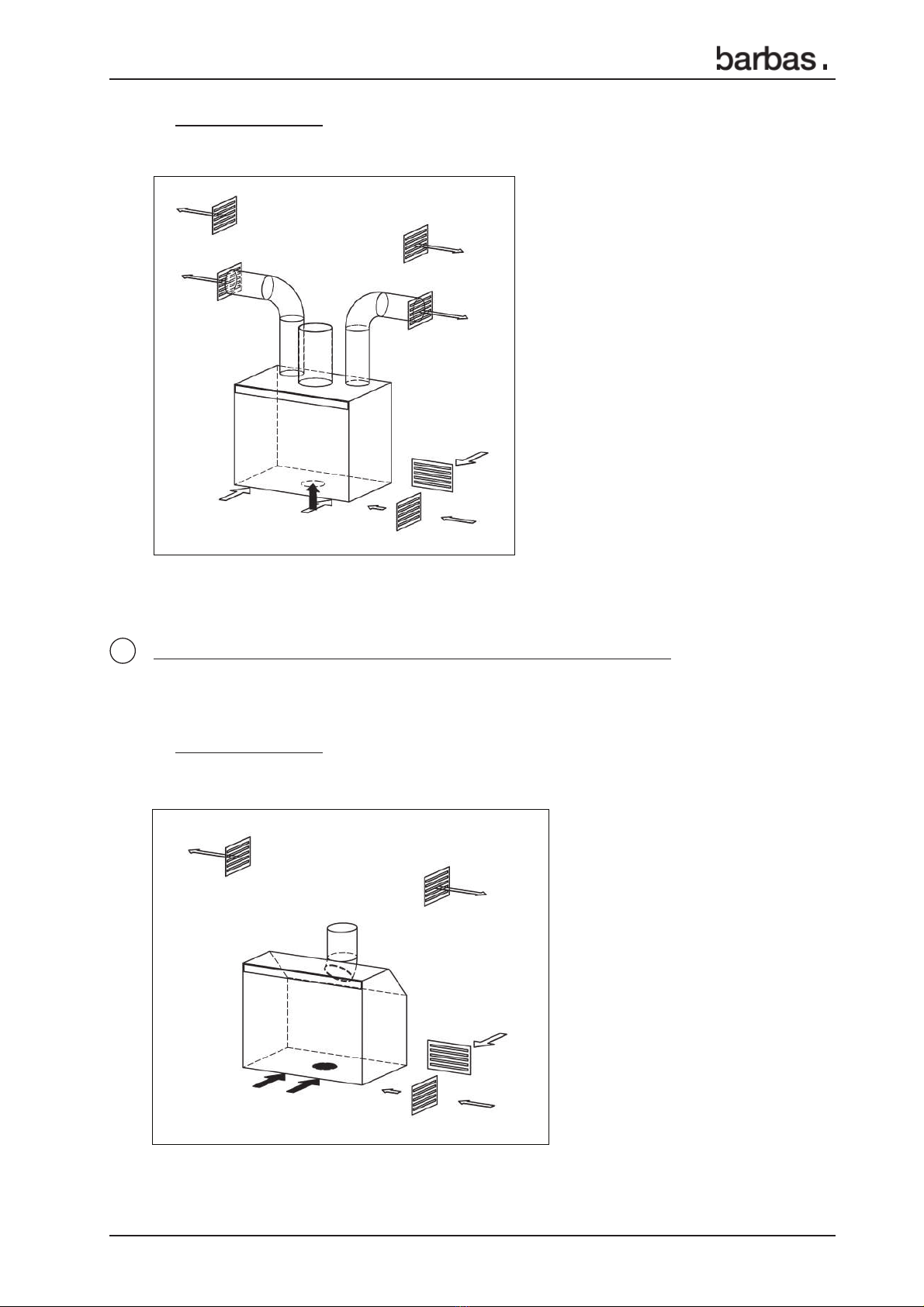 barbas.