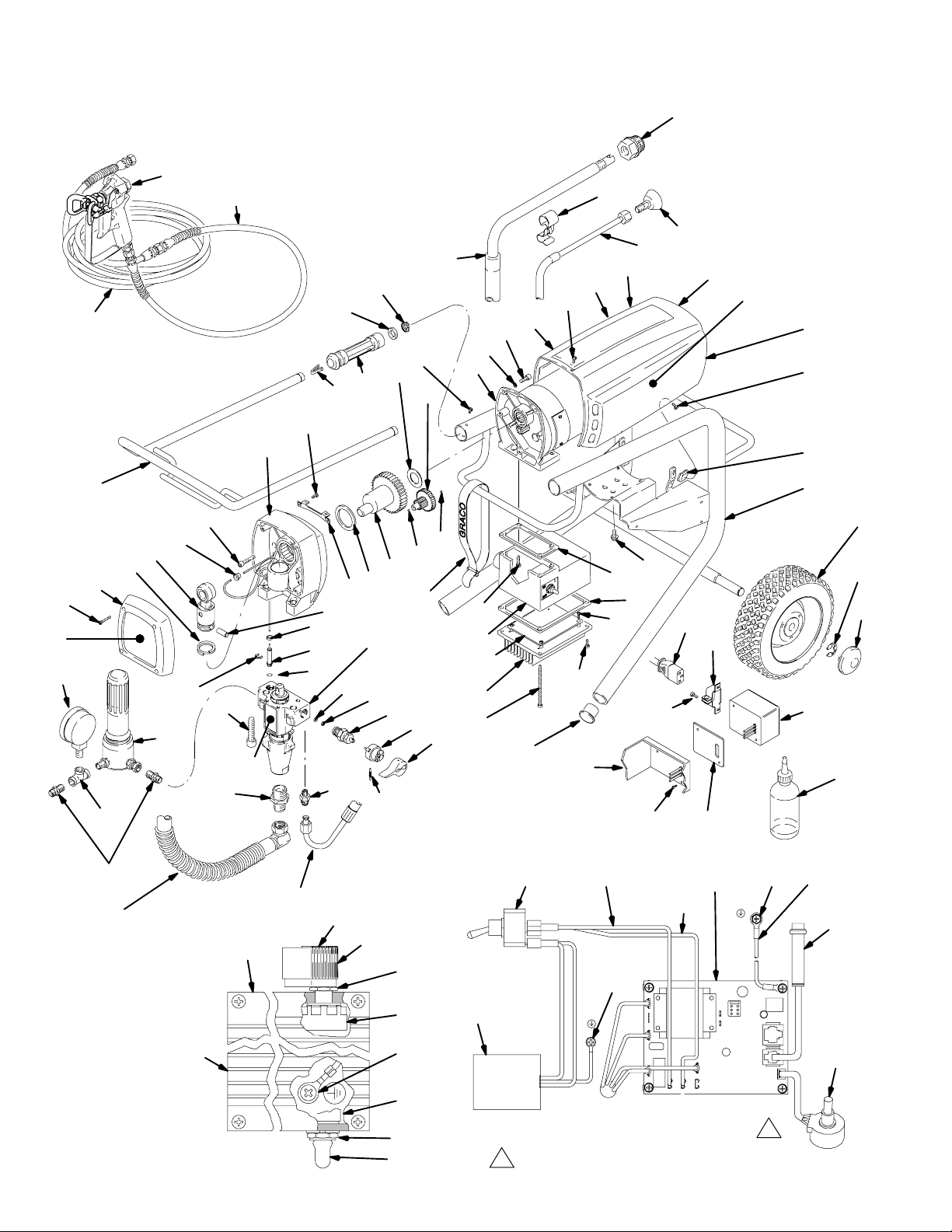 GRACO