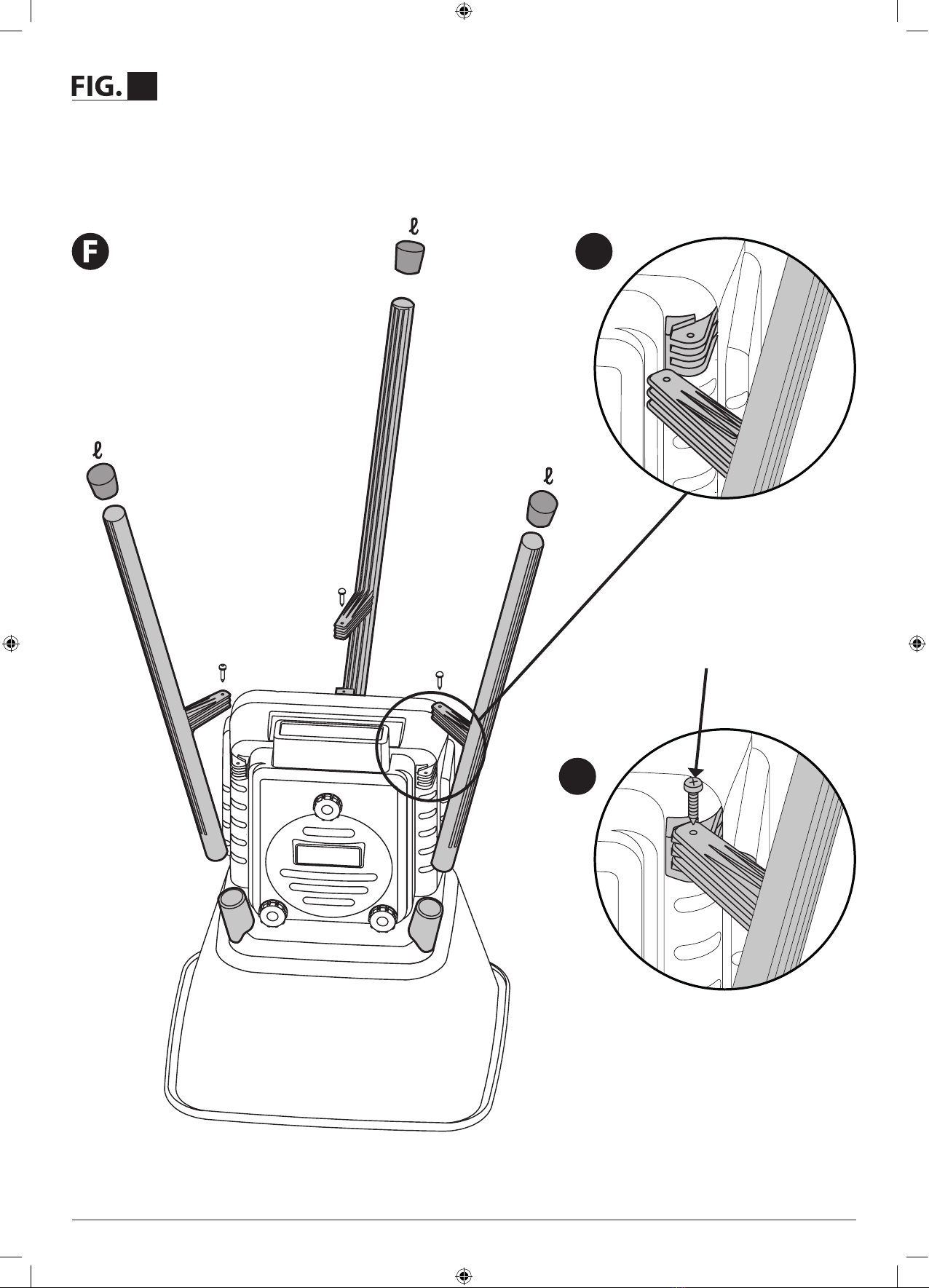 FIG.

F

ℓ

ℓ

ℓ