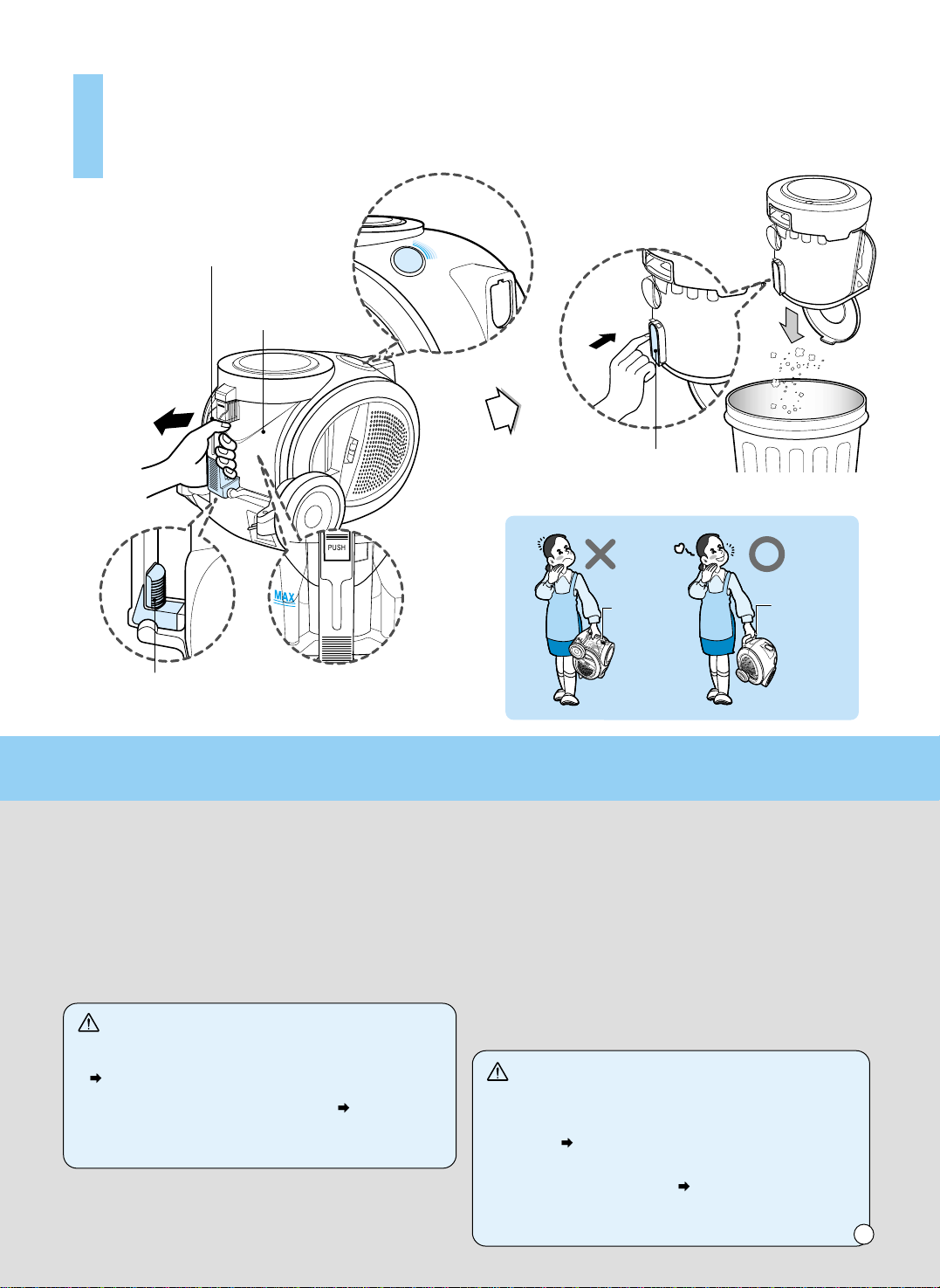 PUSH

MAX