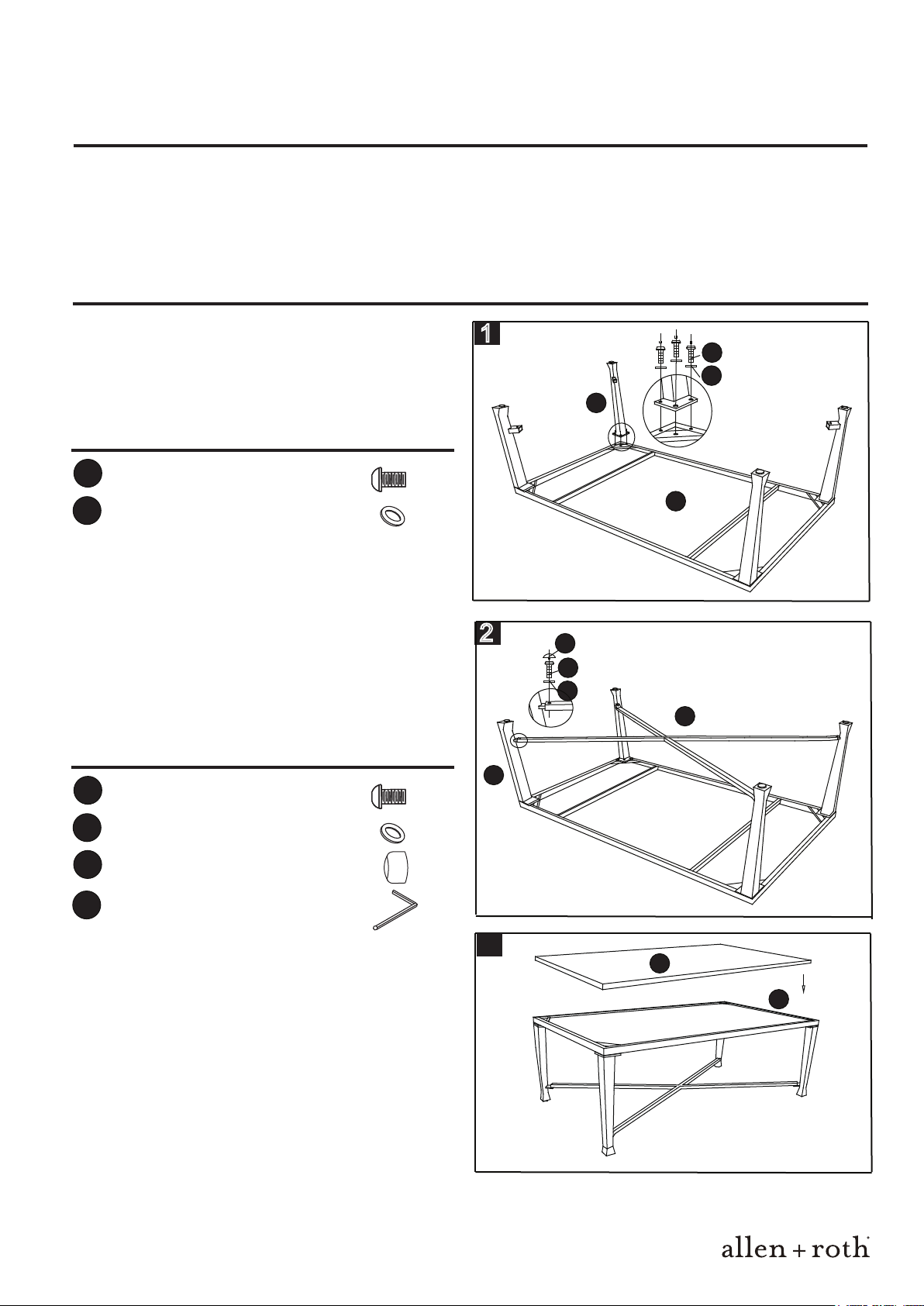 1

2

allen + roth