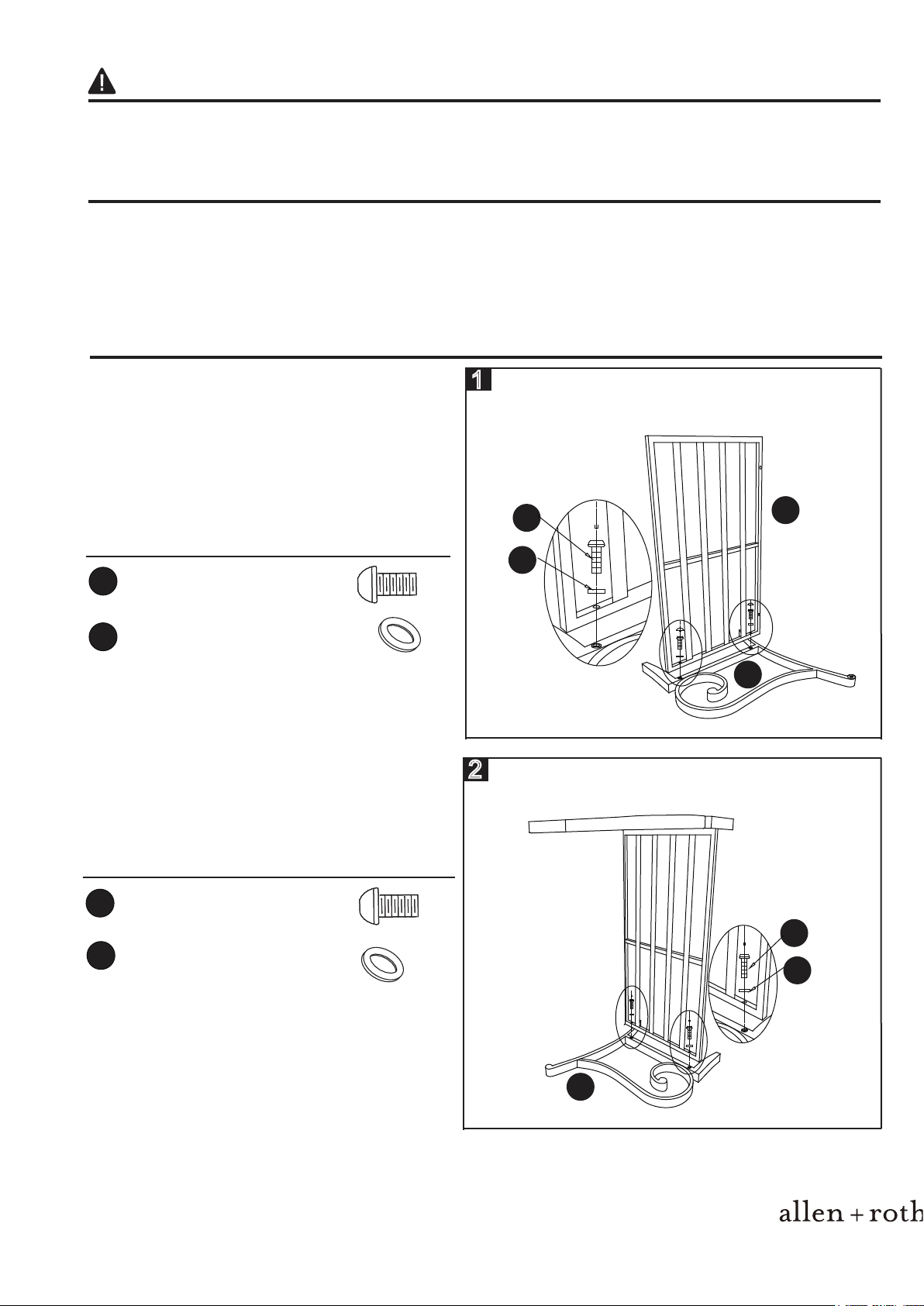 1

2

allen + roth