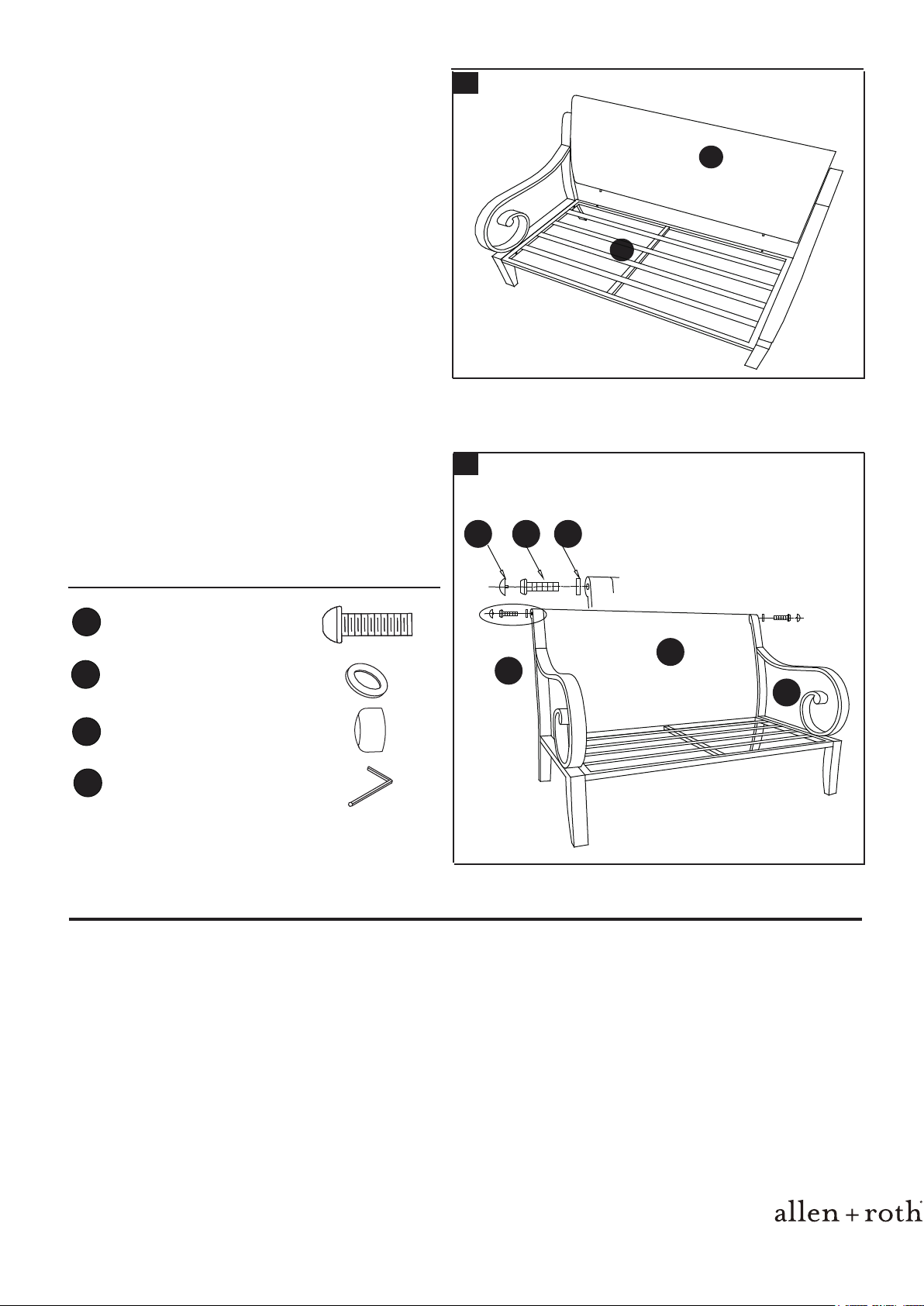 allen + roth