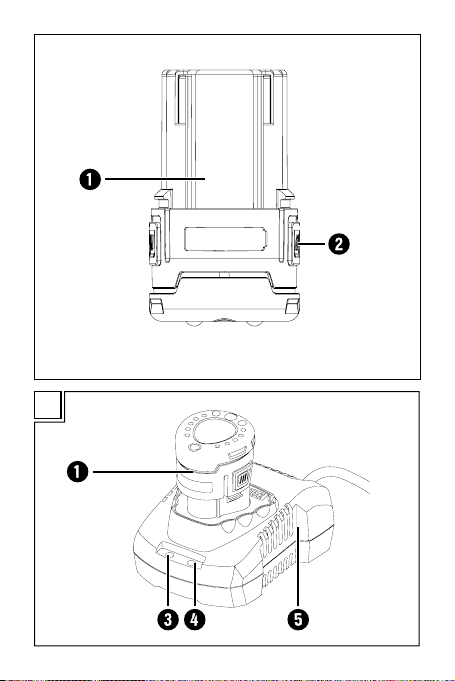 1
2
1
3
4
5