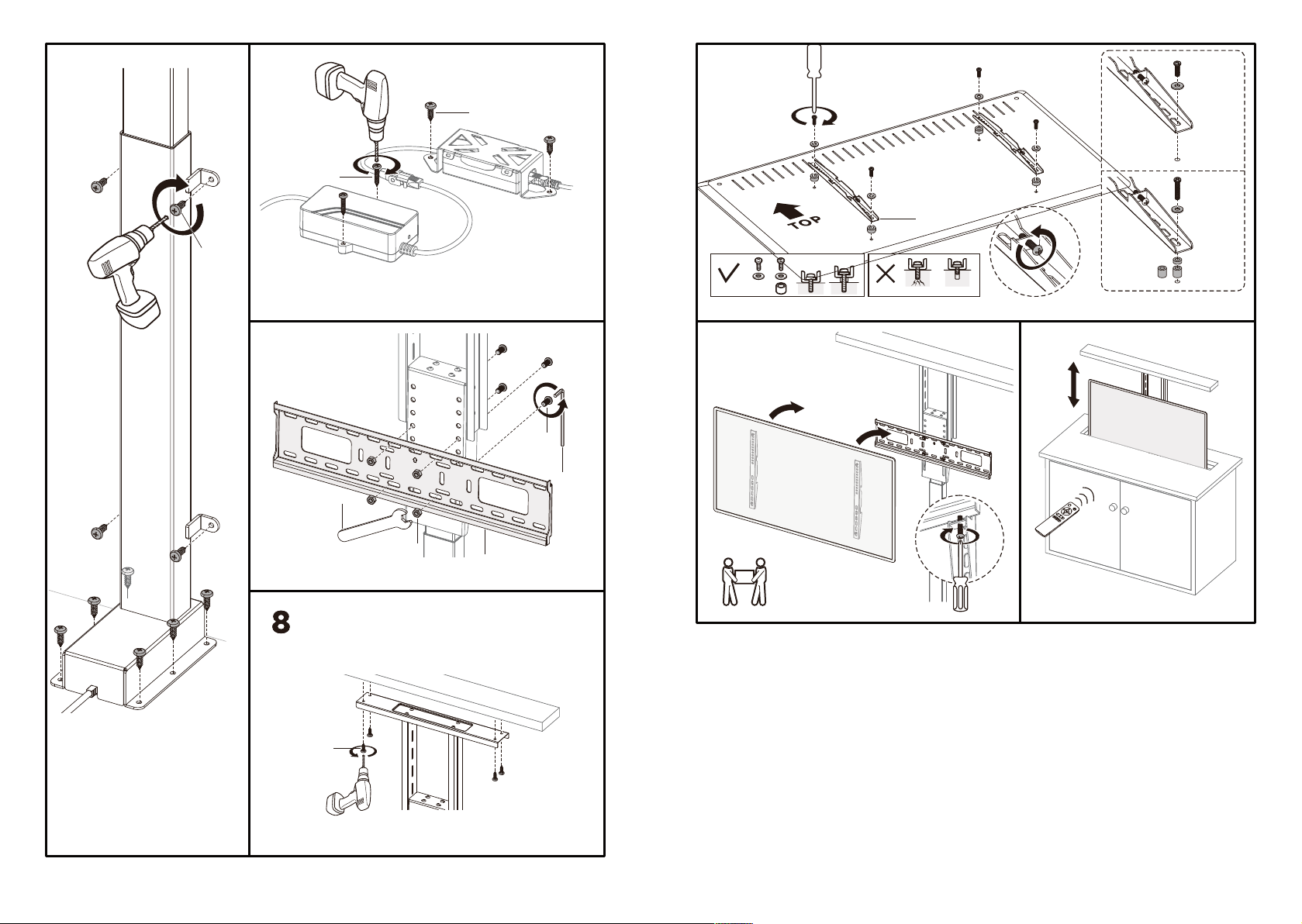 8

TOP