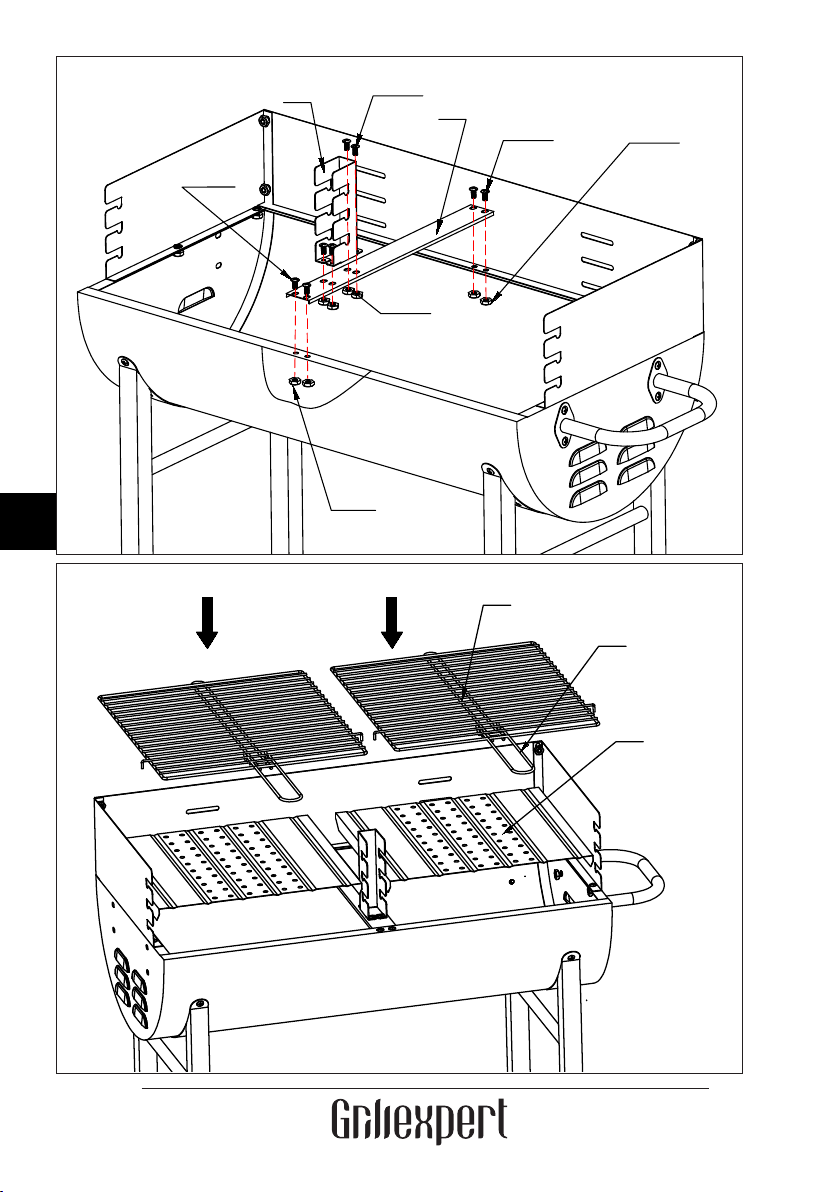 Grillexpert