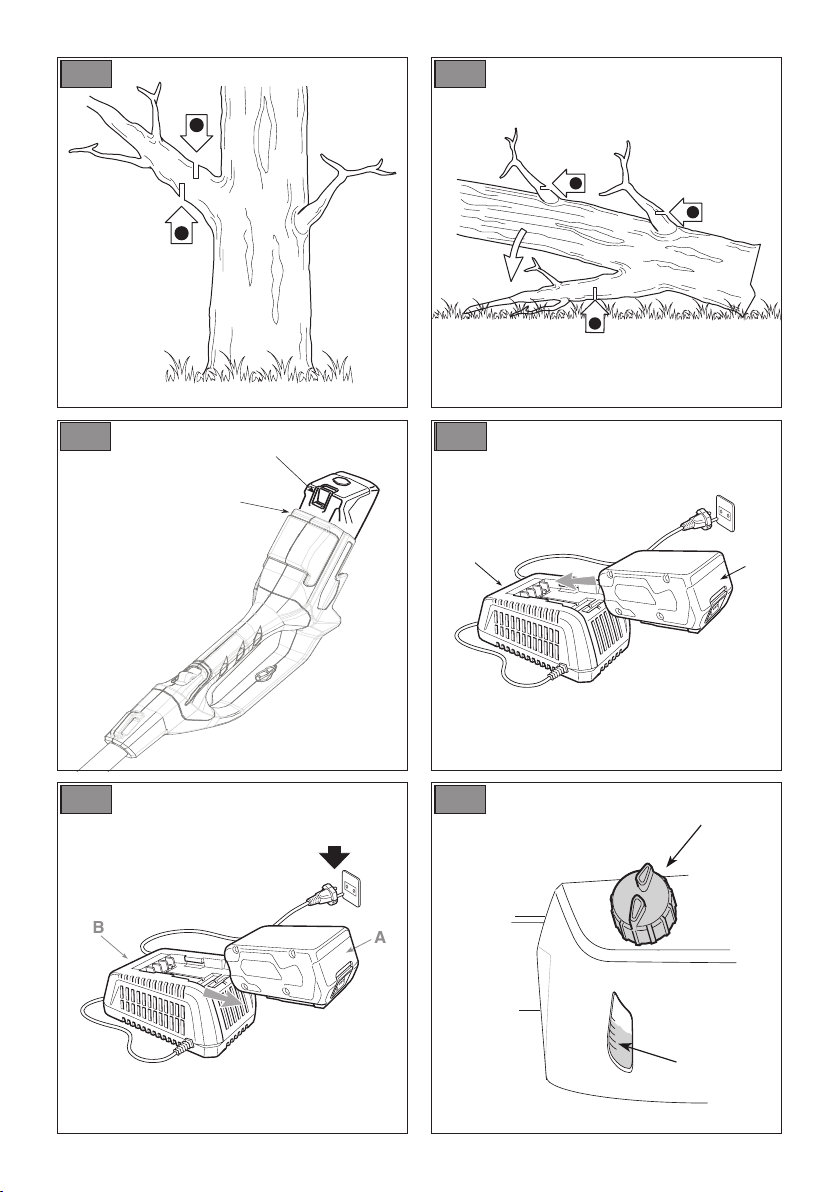 B

A