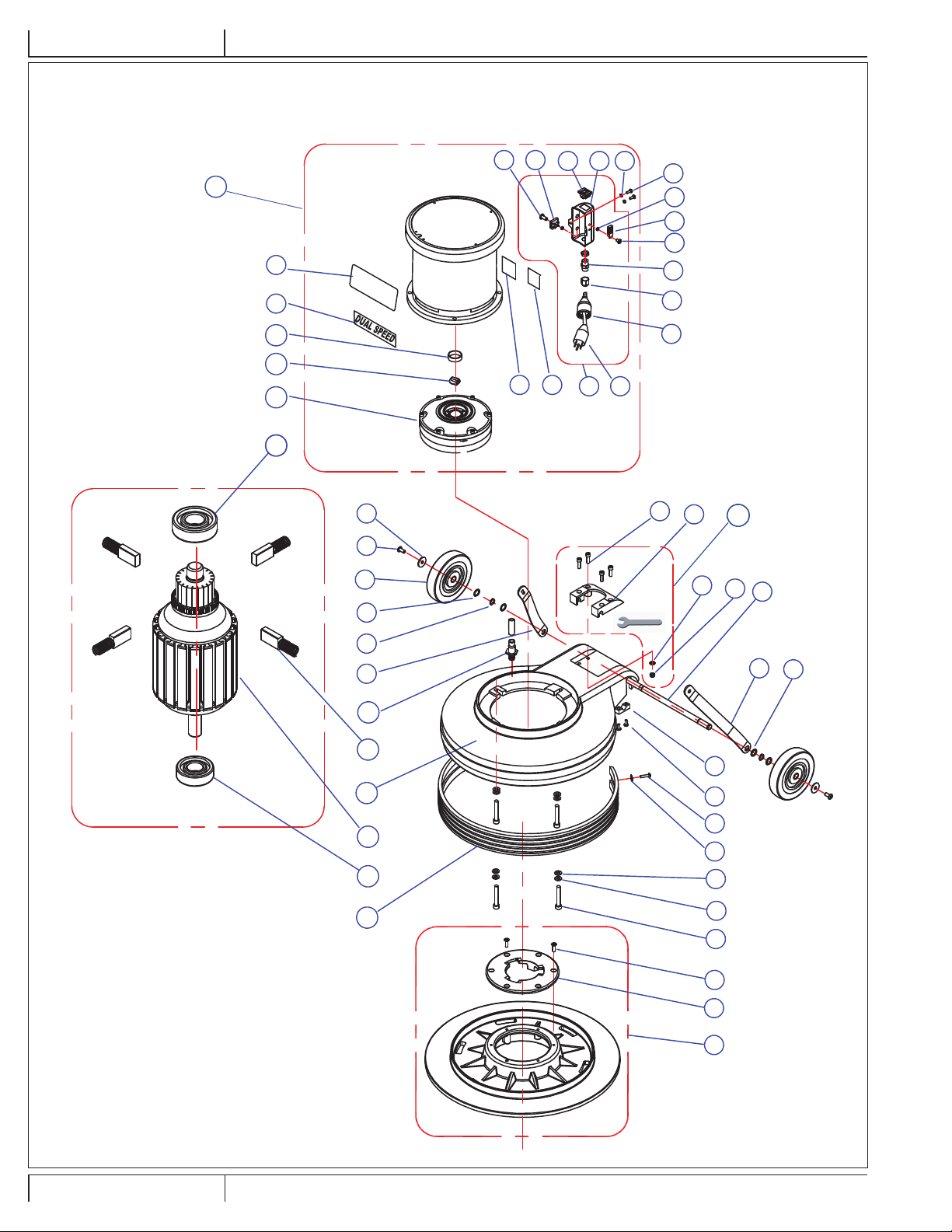 DUAL SPEED