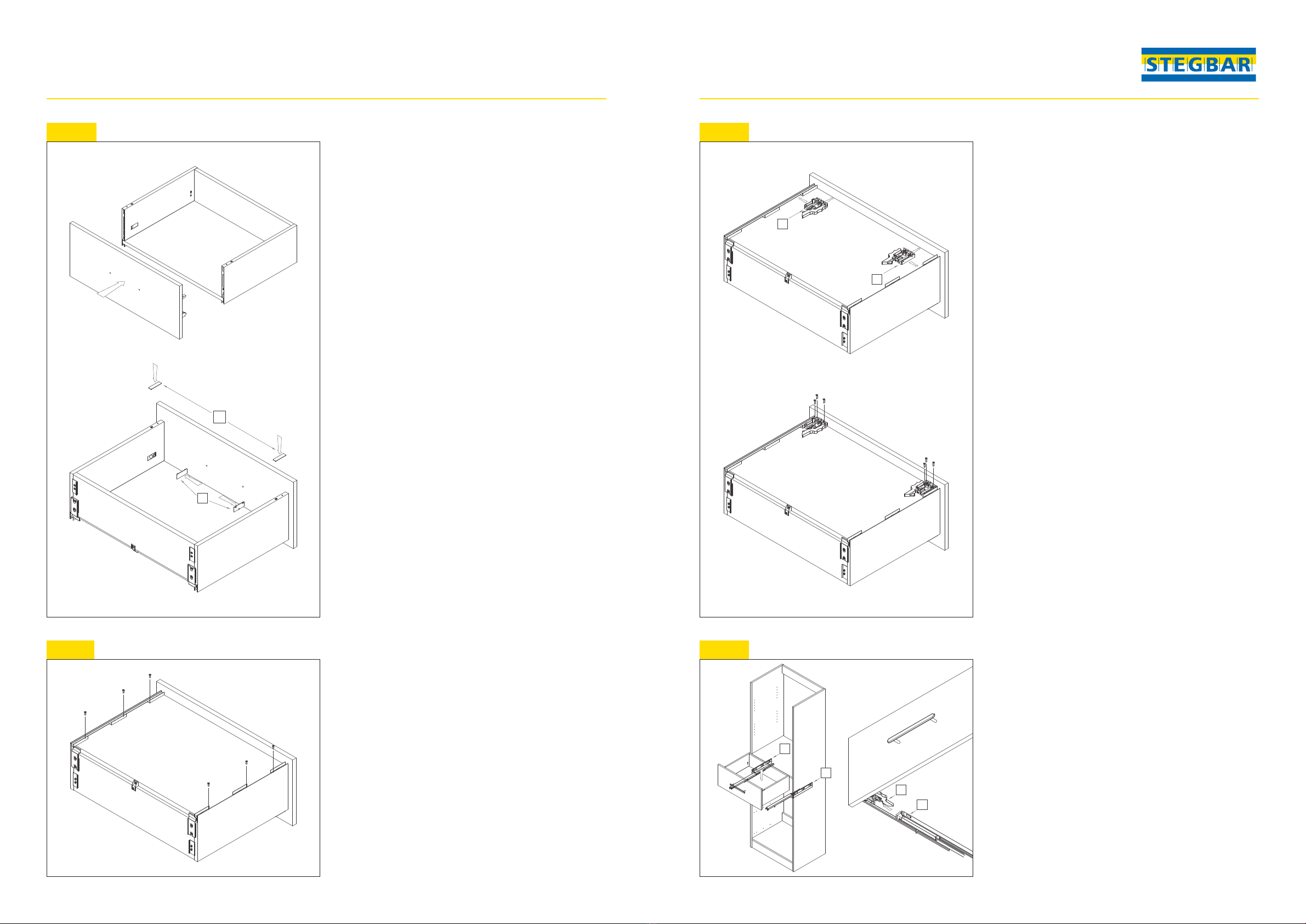 STEGBAR