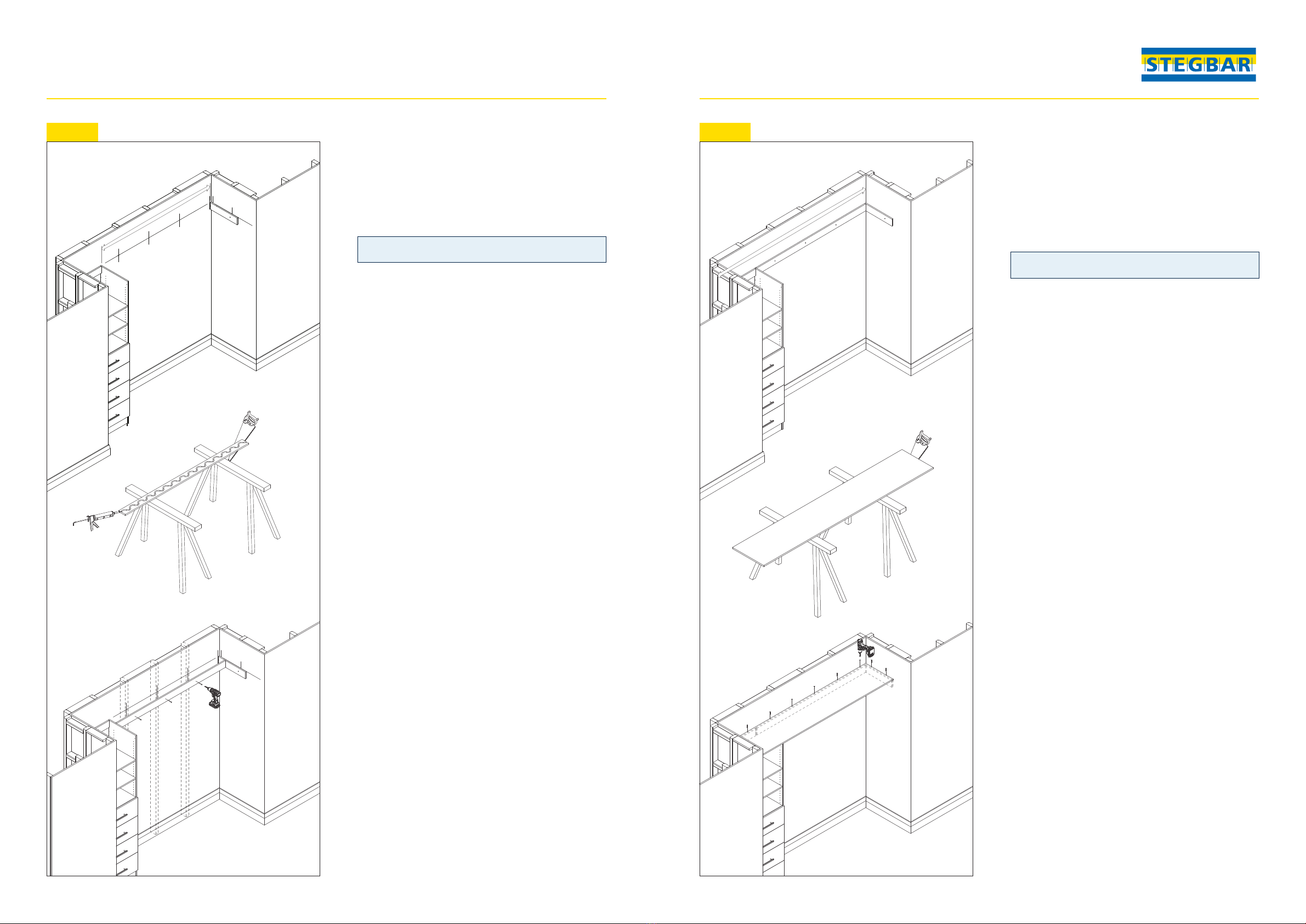 STEGBAR