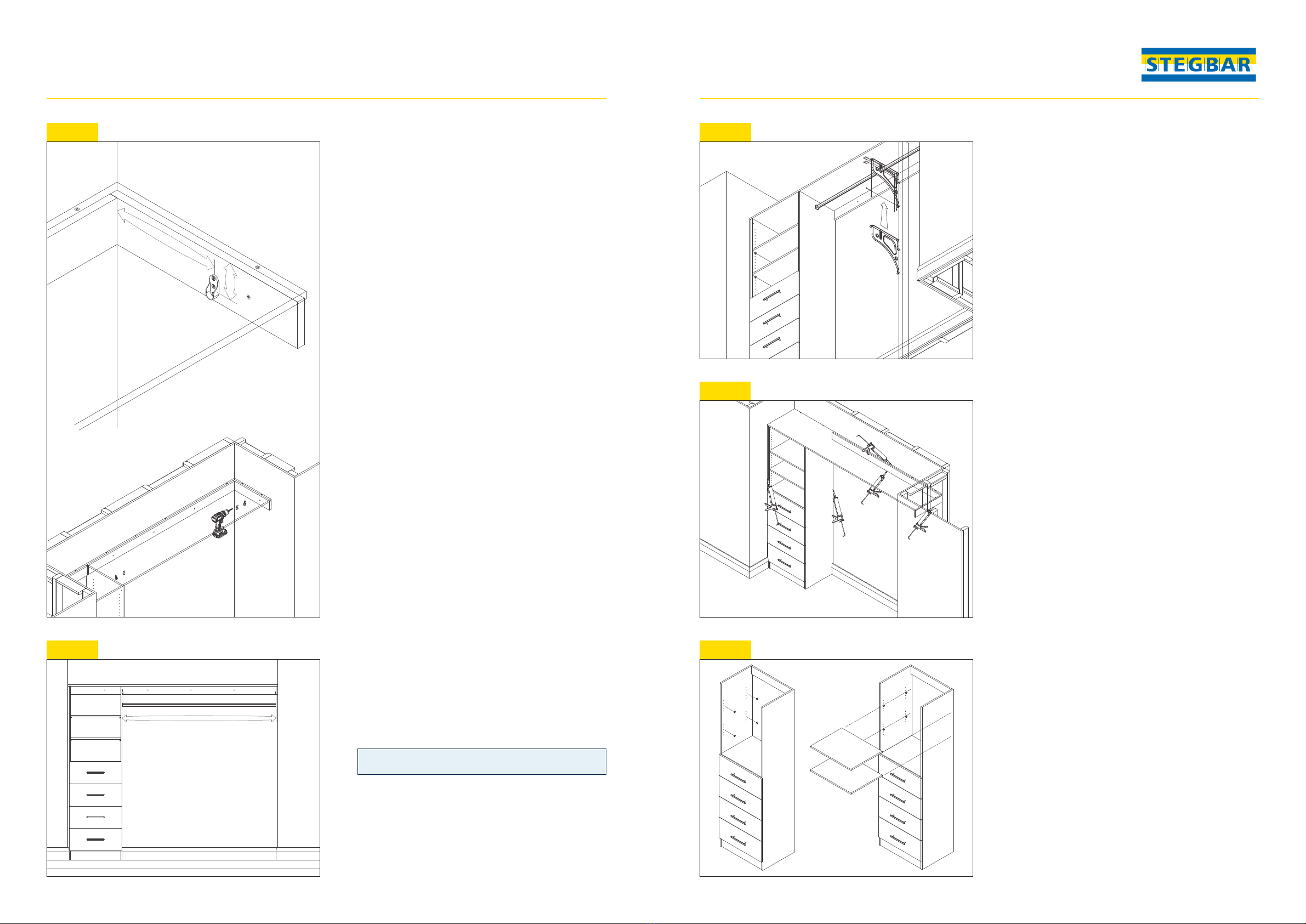 STEGBAR