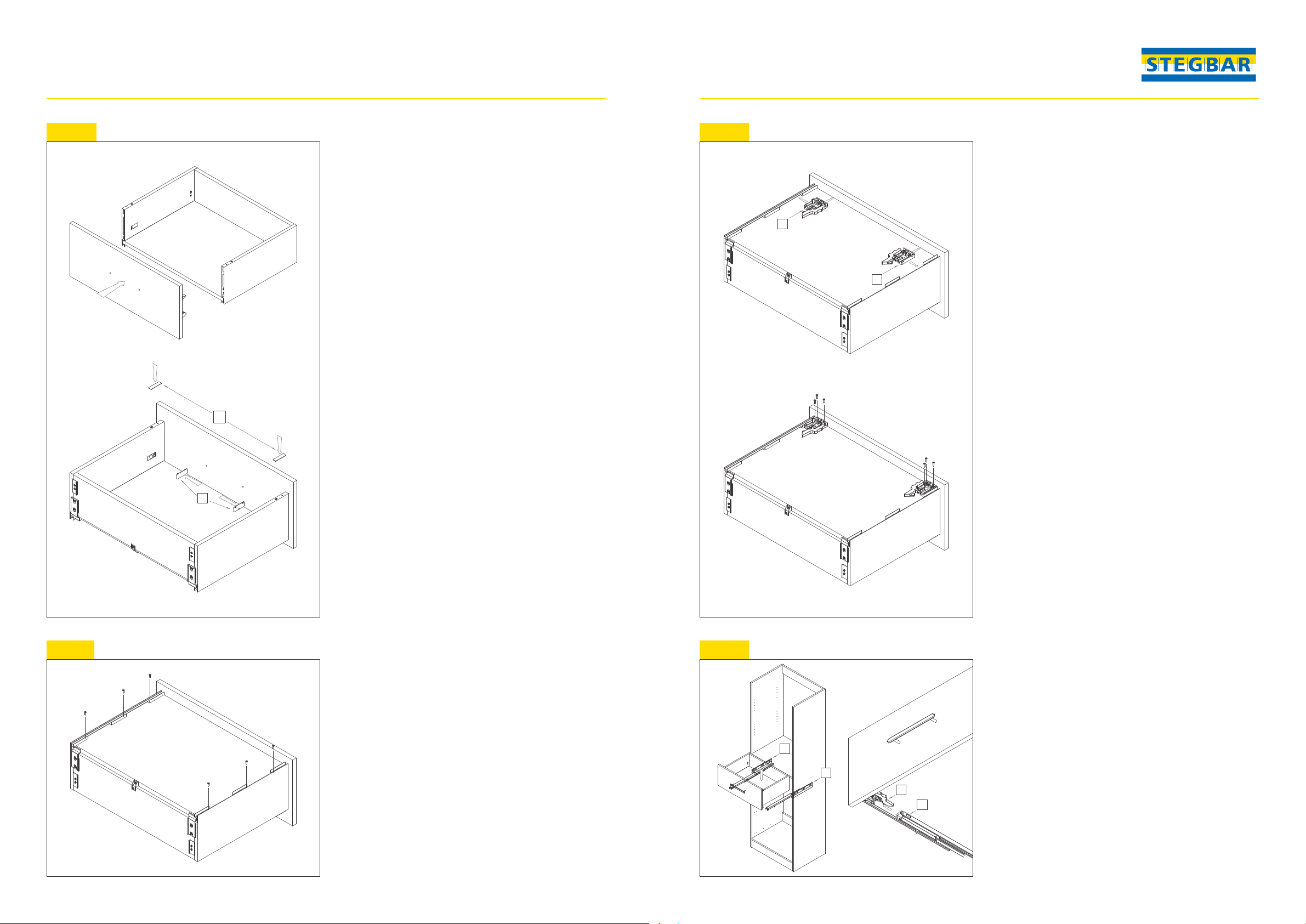 STEGBAR